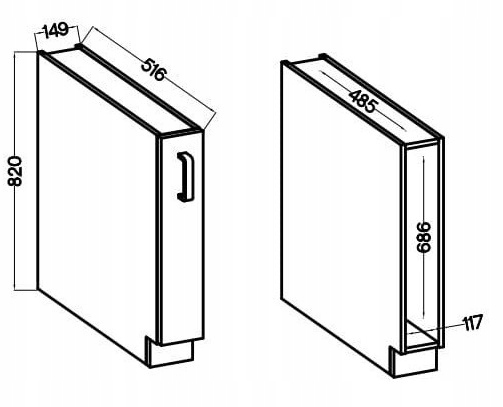 149
516
820
485
686
117