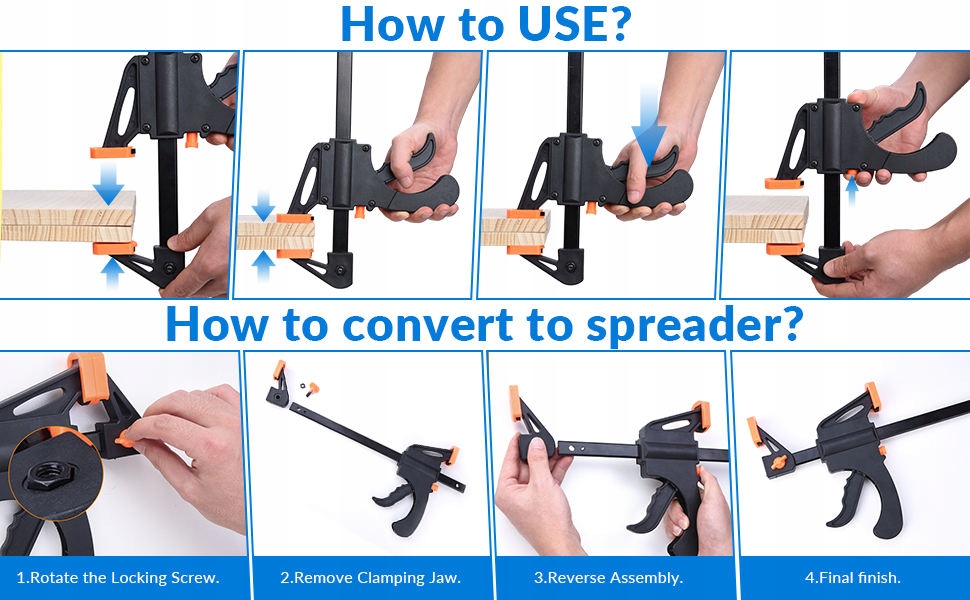 How to USE?

How to convert to spreader?

1.Rotate the Locking Screw.

2.Remove Clamping Jaw.

3.Reverse Assembly.

4.Final finish.