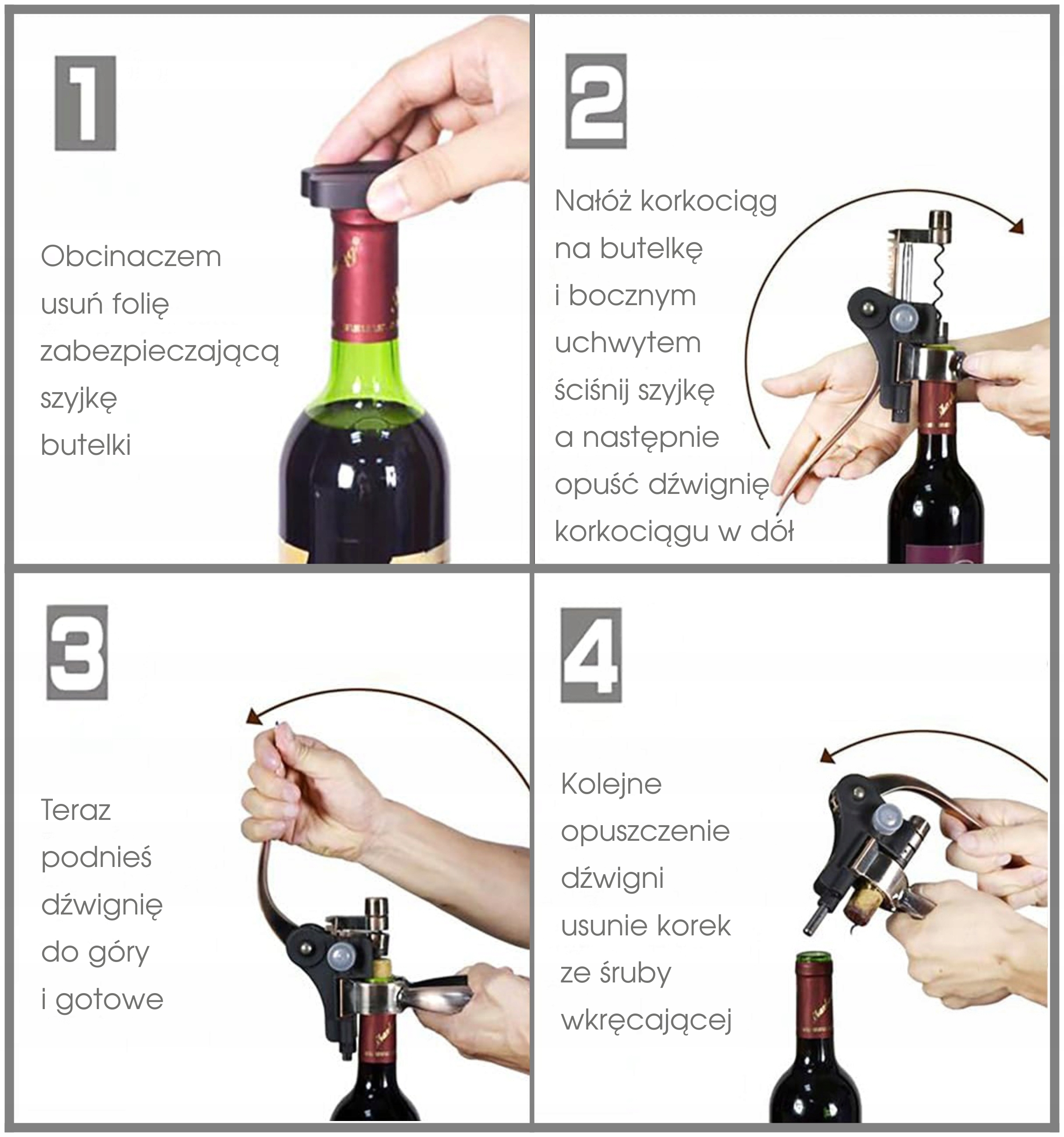 1

Obcinaczem usuń folię zabezpieczającą szyjkę butelki

2

Nałóż korkociąg na butelkę i bocznym uchwytem ściśnij szyjkę a następnie opuść dźwignię korkociągu w dół

3

Teraz podnieś dźwignię do góry i gotowe

4

Kolejne opuszczenie dźwigni usunie korek ze śruby wkręcającej