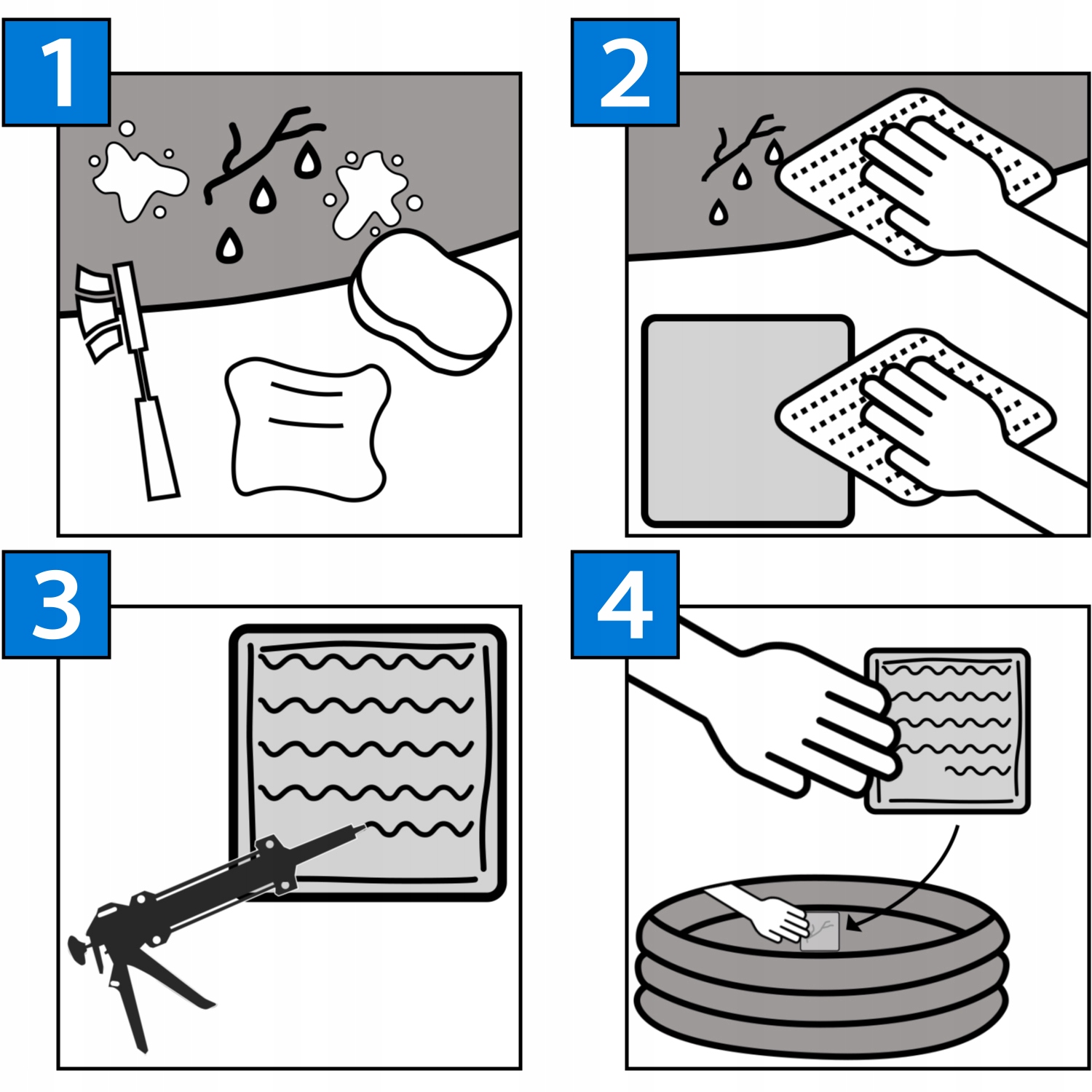 1

2

3

4