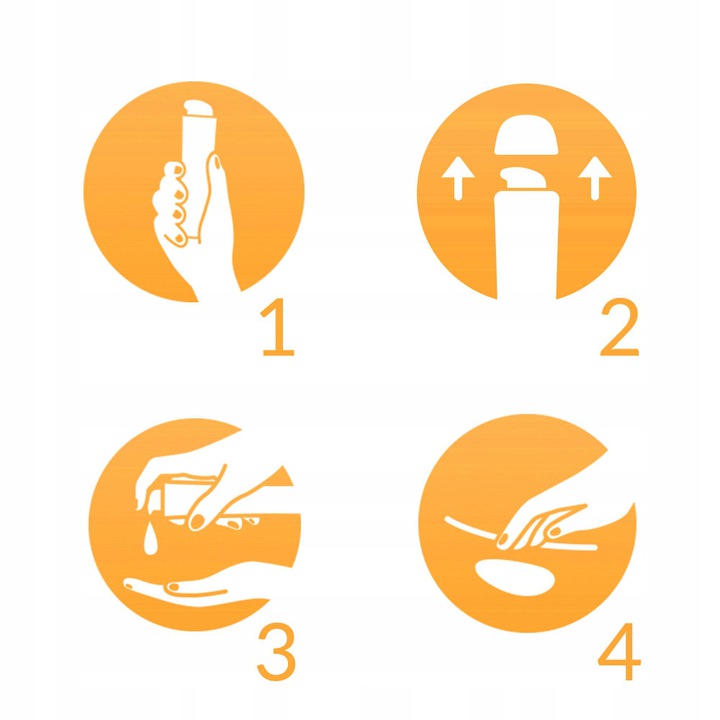 1

2

3

4