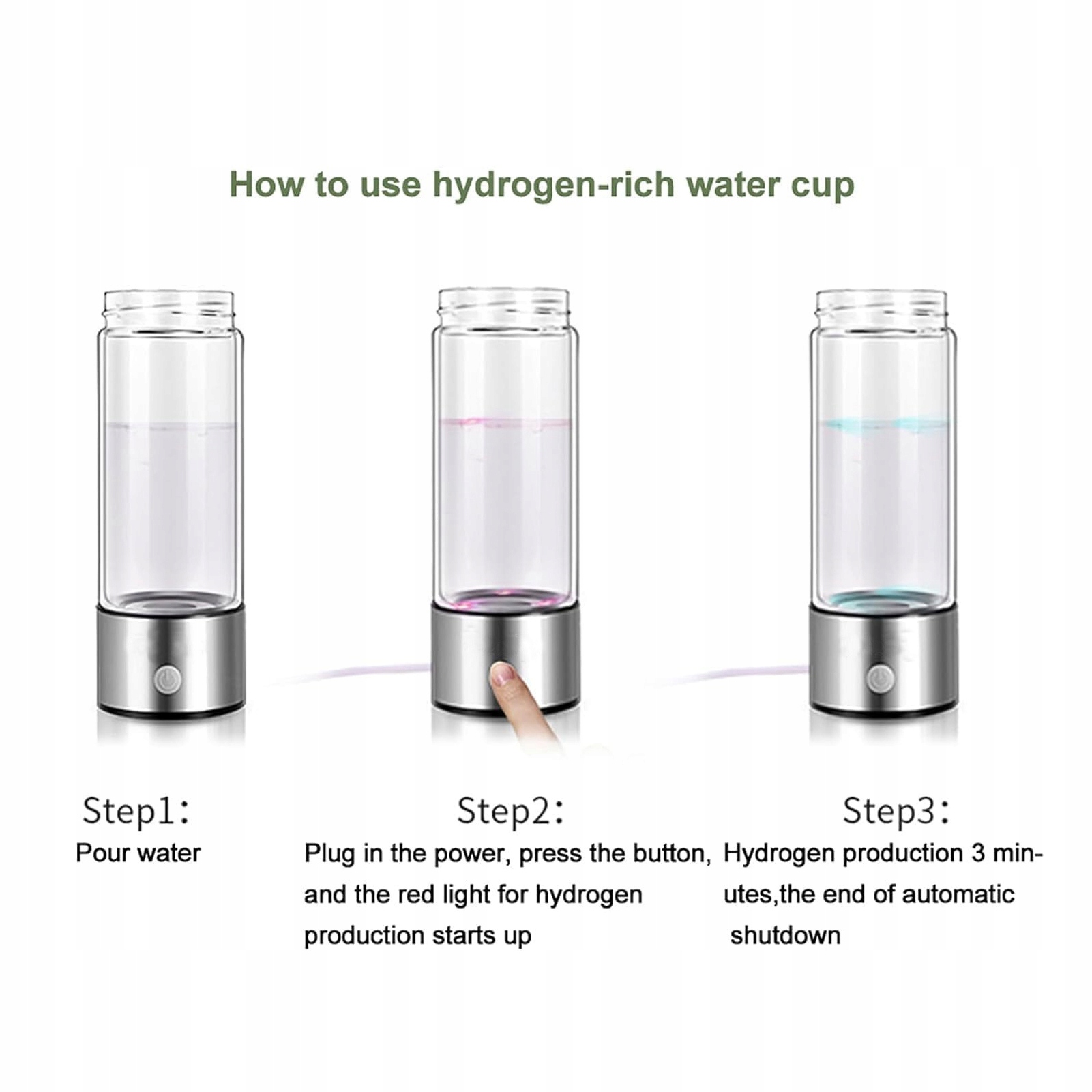 How to use hydrogen-rich water cup

Step1:
Pour water

Step2:
Plug in the power, press the button, and the red light for hydrogen production starts up

Step3:
Hydrogen production 3 minutes,the end of automatic shutdown