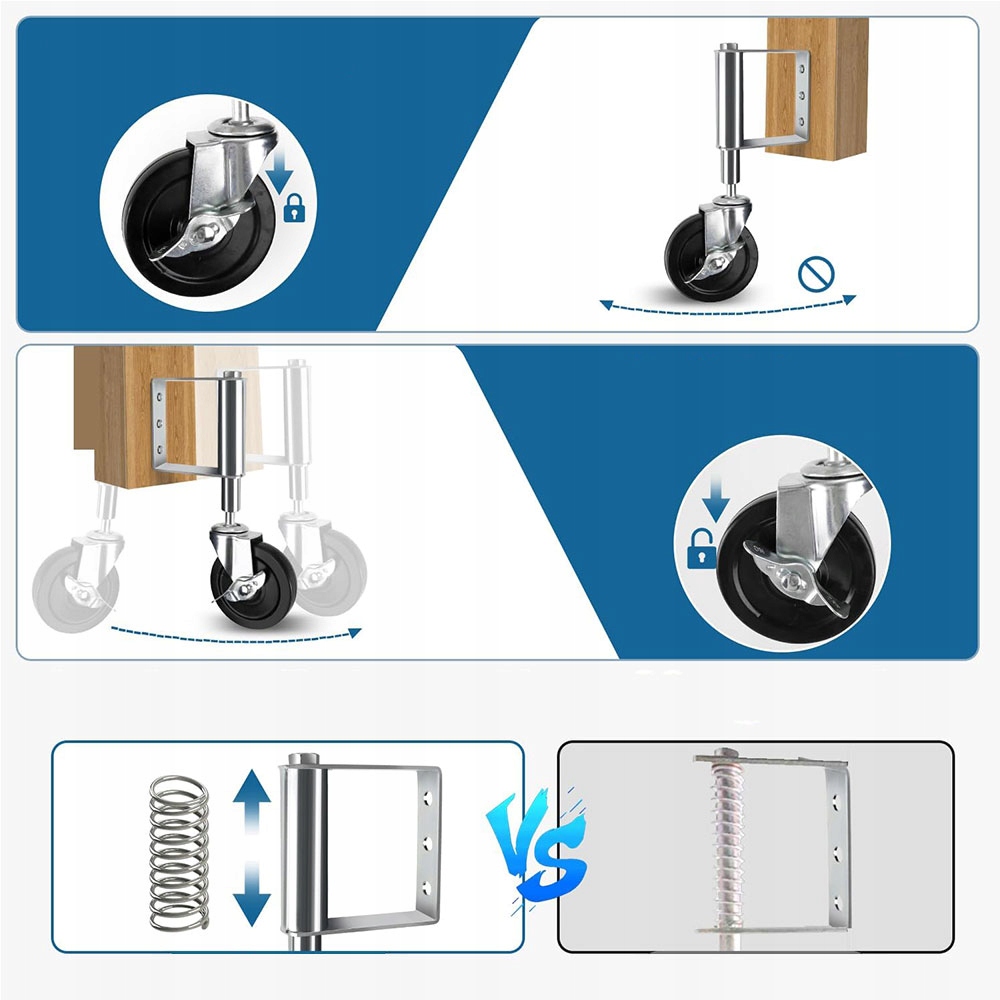 VS