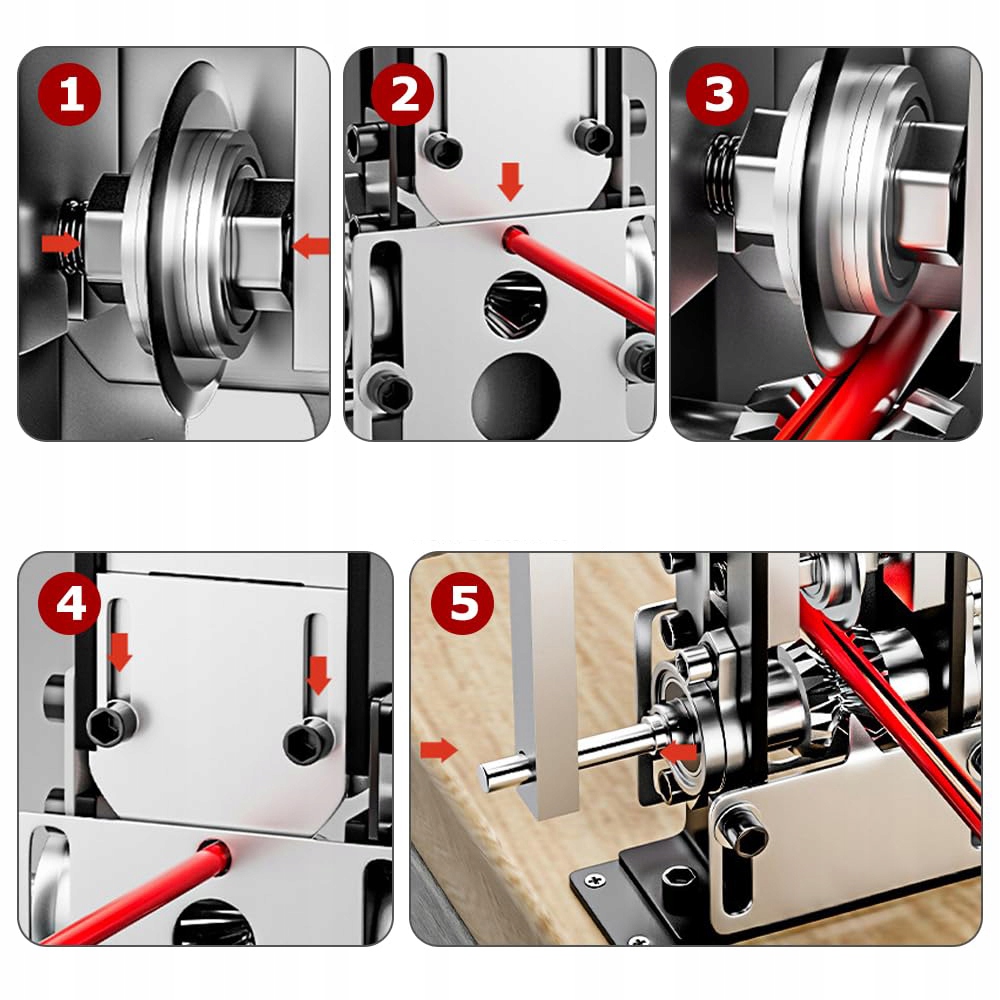 1

2

3

4

5