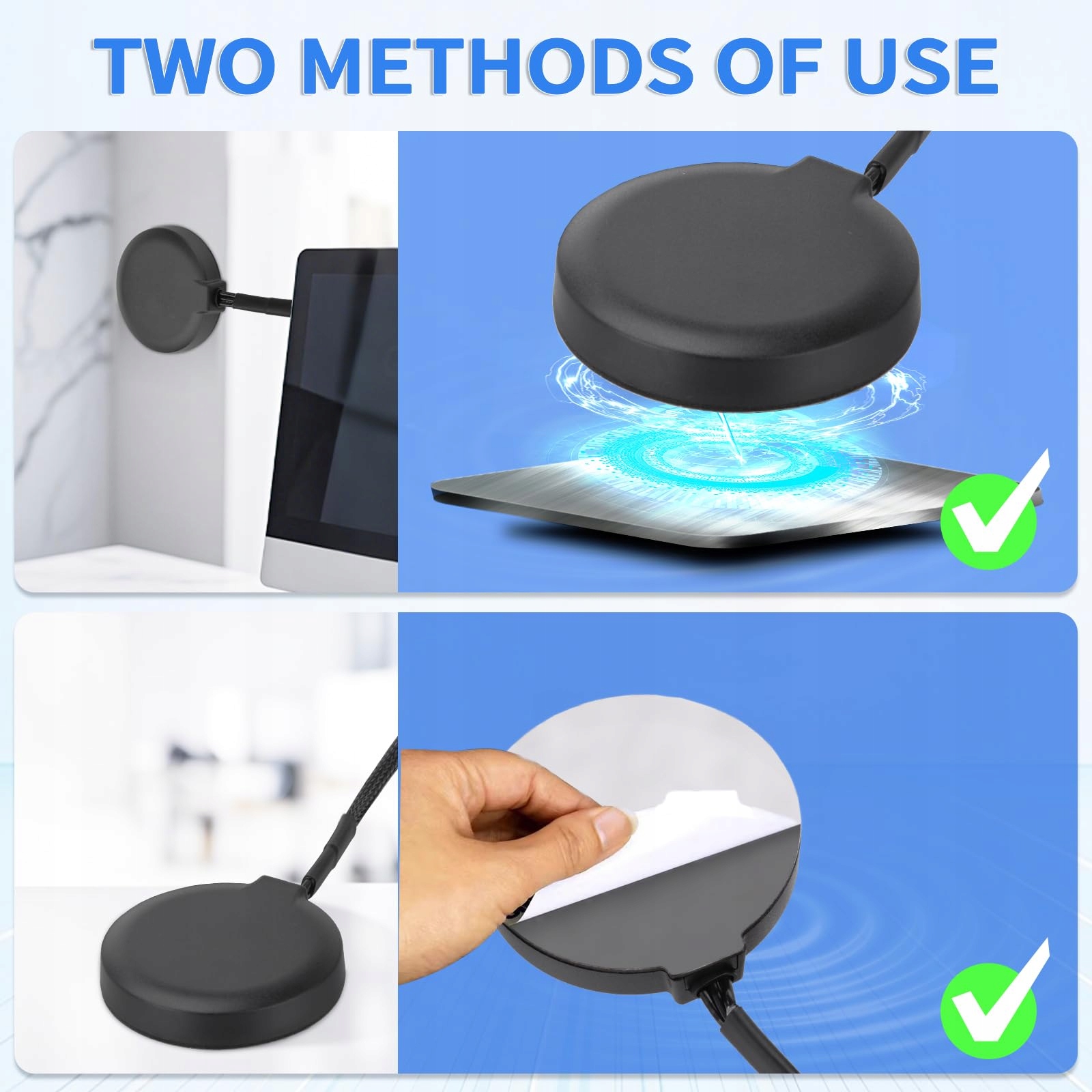 TWO METHODS OF USE