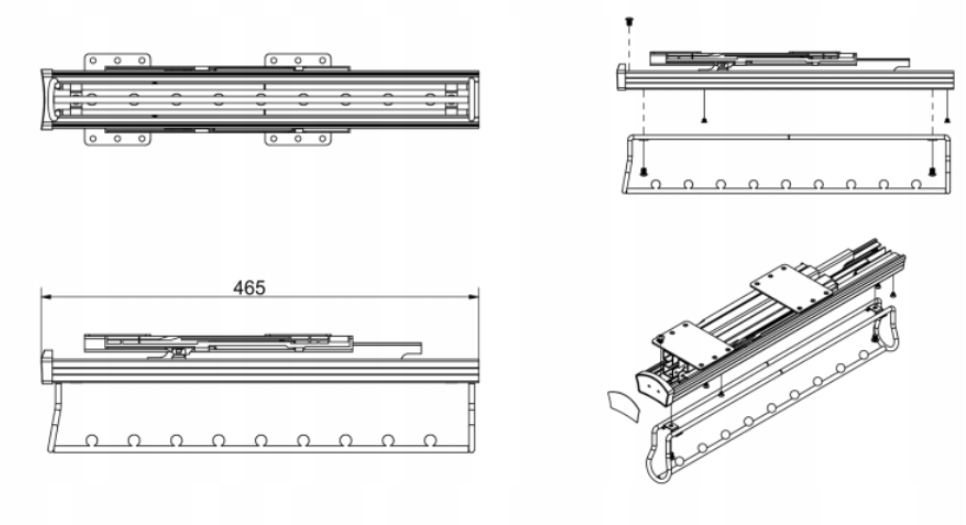 465