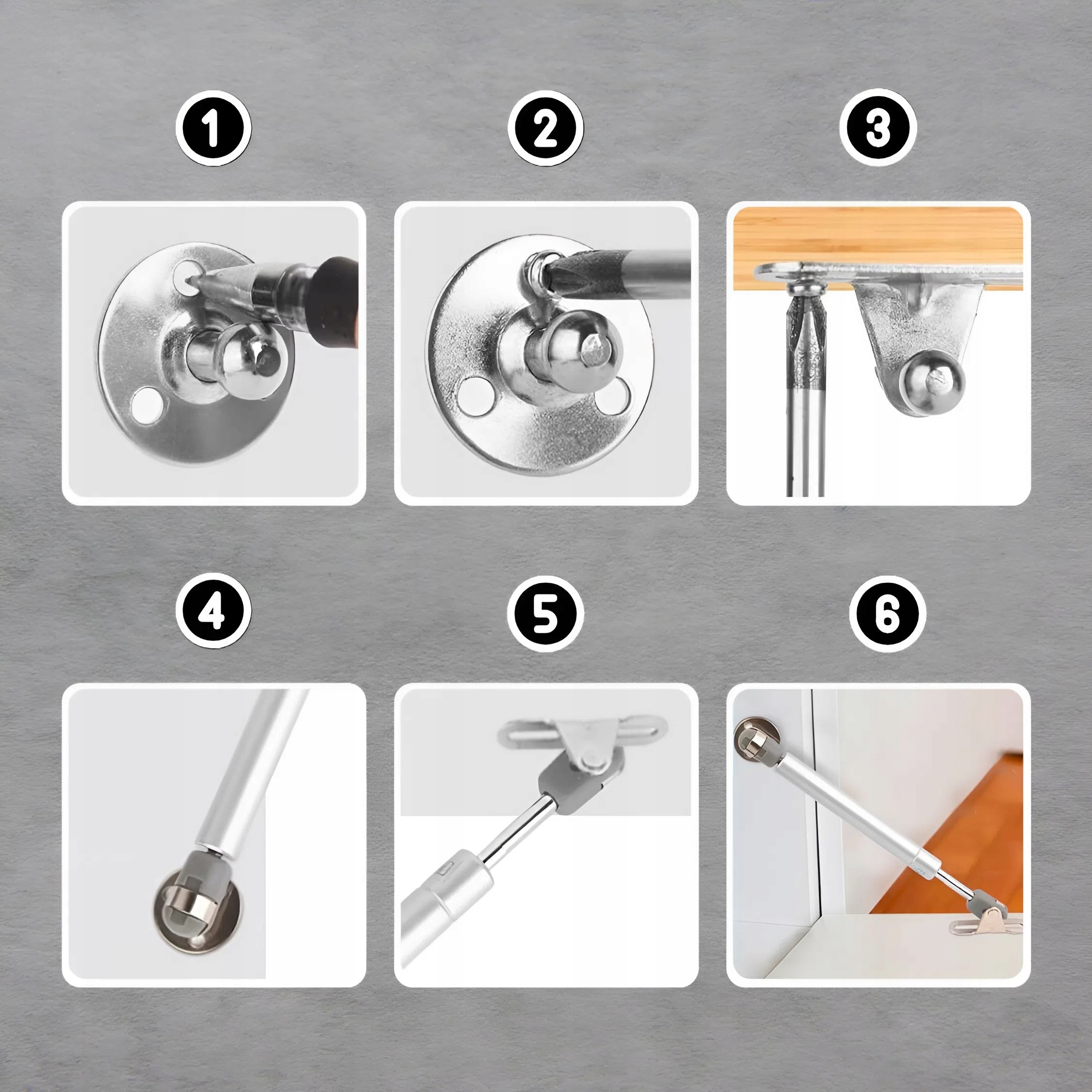 1

2

3

4

5

6