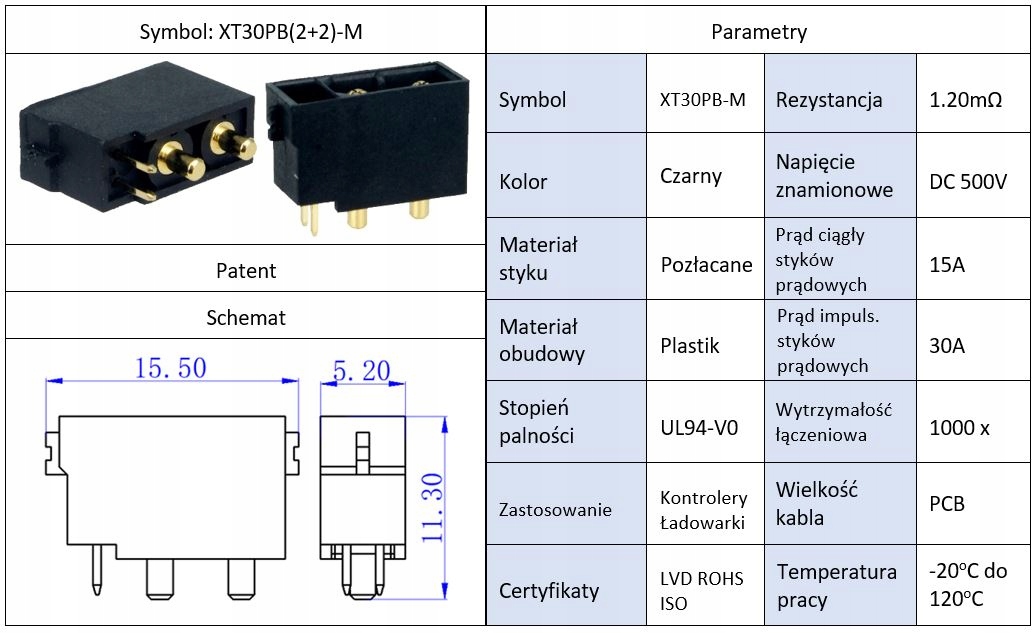 Symbol: XT30PB(2+2)-M

Patent

Schemat

15.50

5.20

11.30

Parametry

| Symbol | XT30PB-M | Rezystancja | 1.20mΩ |
|---|---|---|---|
| Kolor | Czarny | Napięcie znamionowe | DC 500V |
| Materiał styku | Pozłacane | Prąd ciągły styków prądowych | 15A |
| Materiał obudowy | Plastik | Prąd impuls. styków prądowych | 30A |
| Stopień palności | UL94-V0 | Wytrzymałość łączeniowa | 1000 x |
| Zastosowanie | Kontrolery Ładowarki | Wielkość kabla | PCB |
| Certyfikaty | LVD ROHS ISO | Temperatura pracy | -20°C do 120°C |