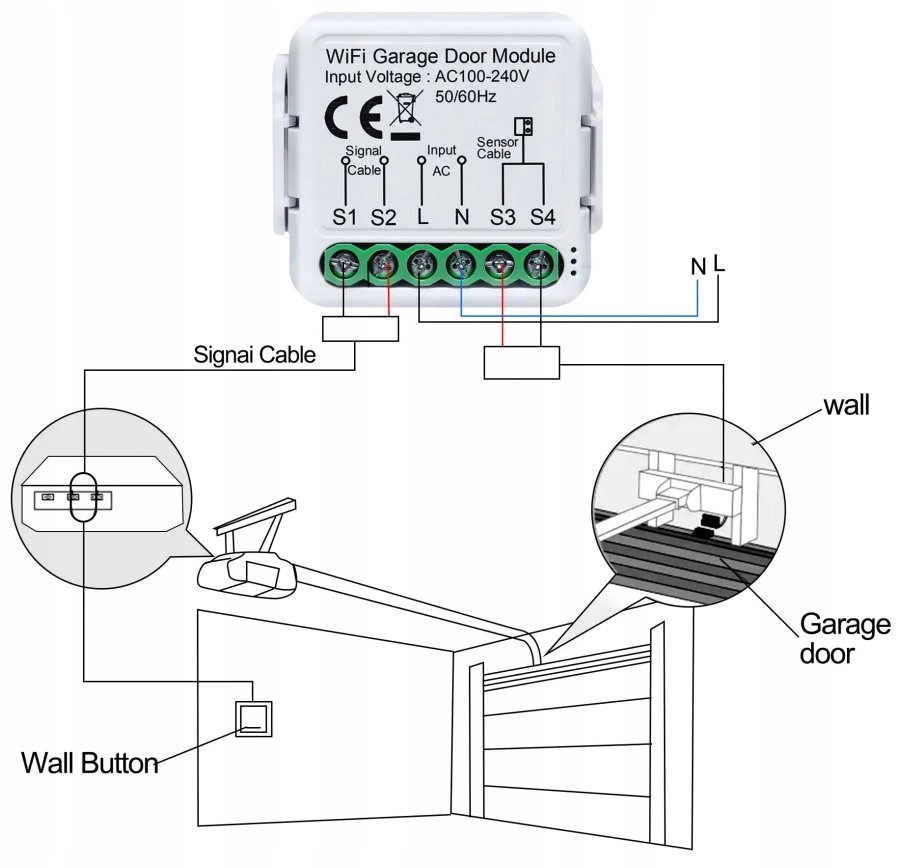 WiFi Garage Door Module
Input Voltage : AC100-240V
50/60Hz

CE

Signal Cable
Input AC
Sensor Cable

S1 S2 L N S3 S4

N L

Signai Cable

wall

Garage door

Wall Button