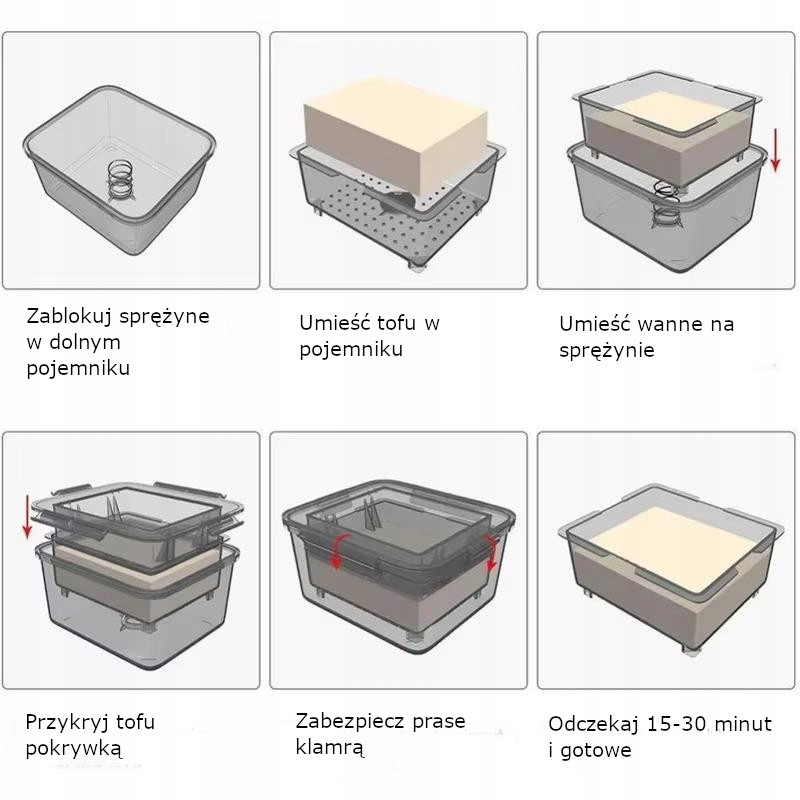 Zablokuj sprężyne w dolnym pojemniku

Umieść tofu w pojemniku

Umieść wanne na sprężynie

Przykryj tofu pokrywką

Zabezpiecz prase klamrą

Odczekaj 15-30 minut i gotowe