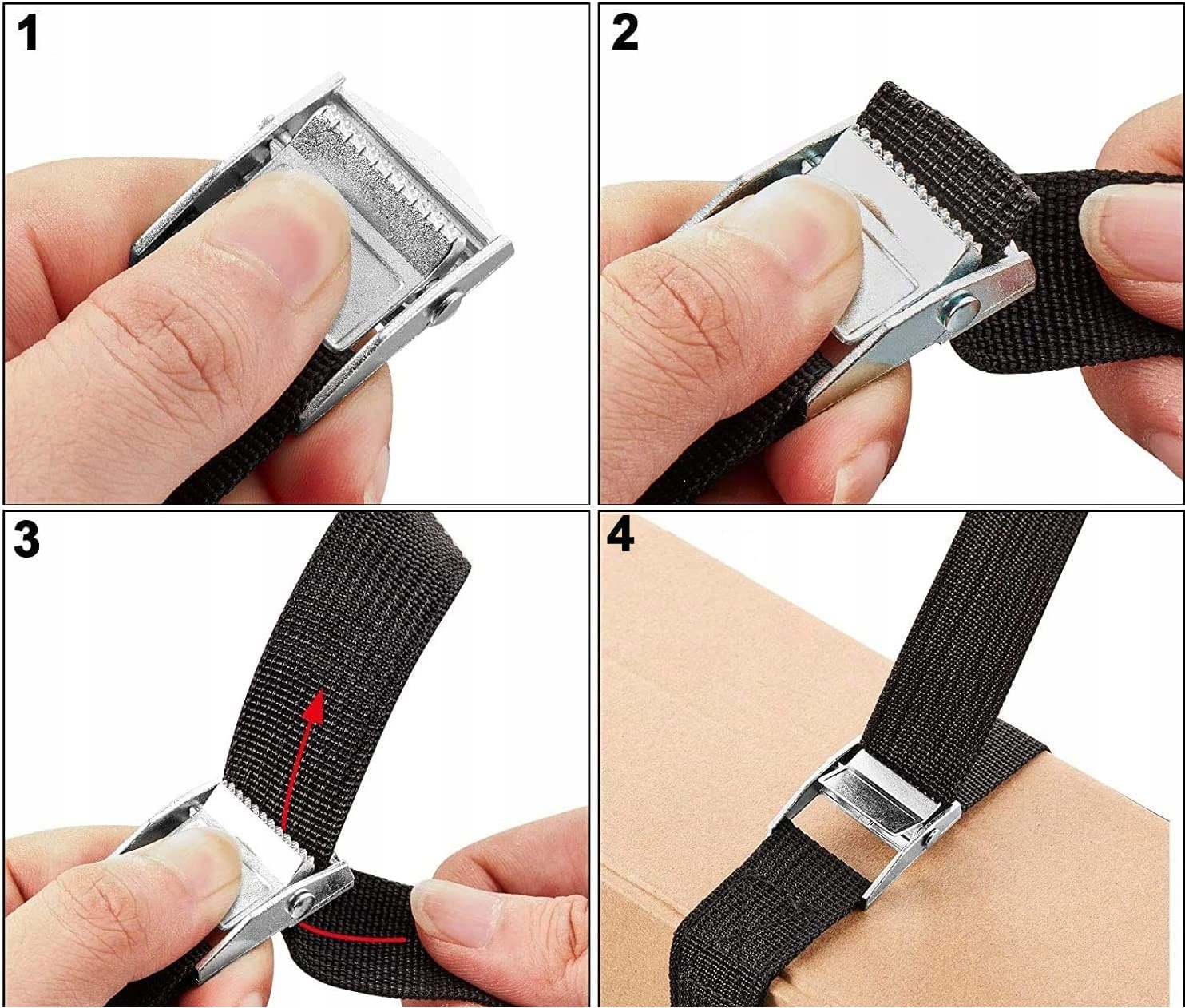 1

2

3

4