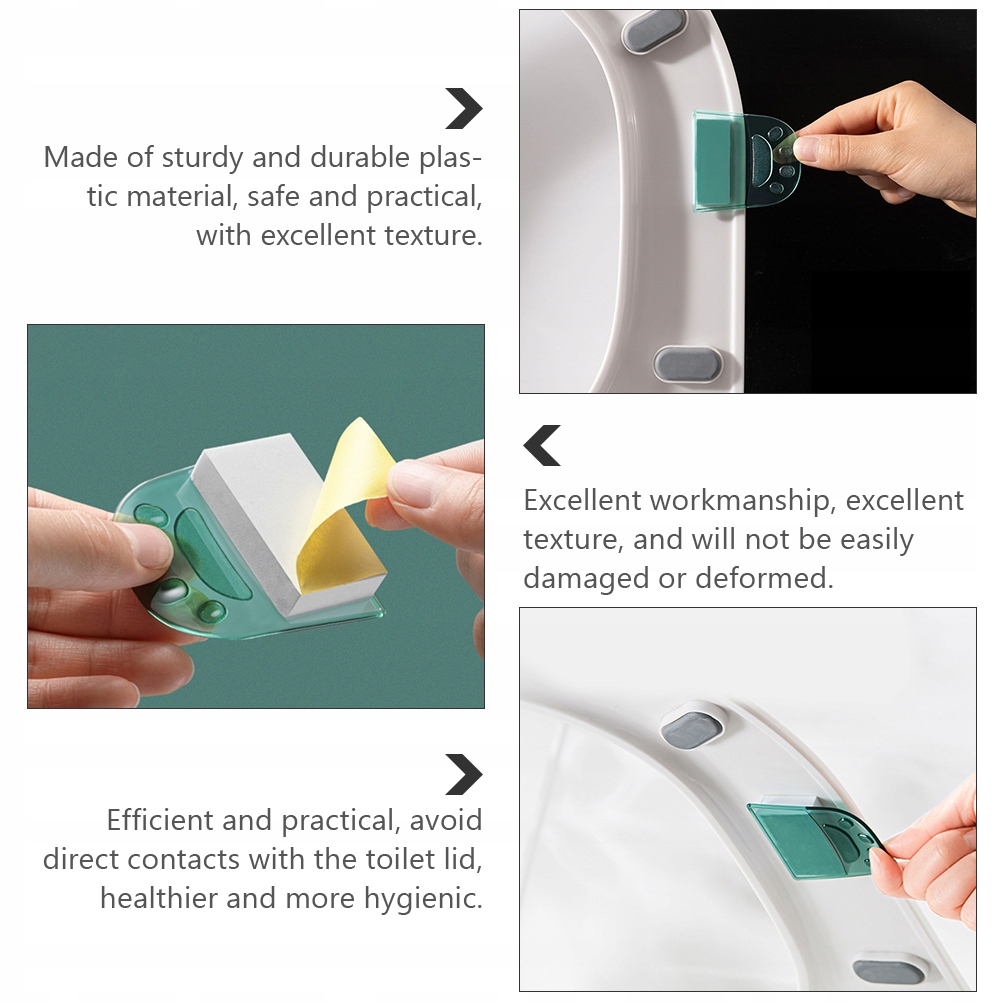 Made of sturdy and durable plastic material, safe and practical, with excellent texture.

Excellent workmanship, excellent texture, and will not be easily damaged or deformed.

Efficient and practical, avoid direct contacts with the toilet lid, healthier and more hygienic.