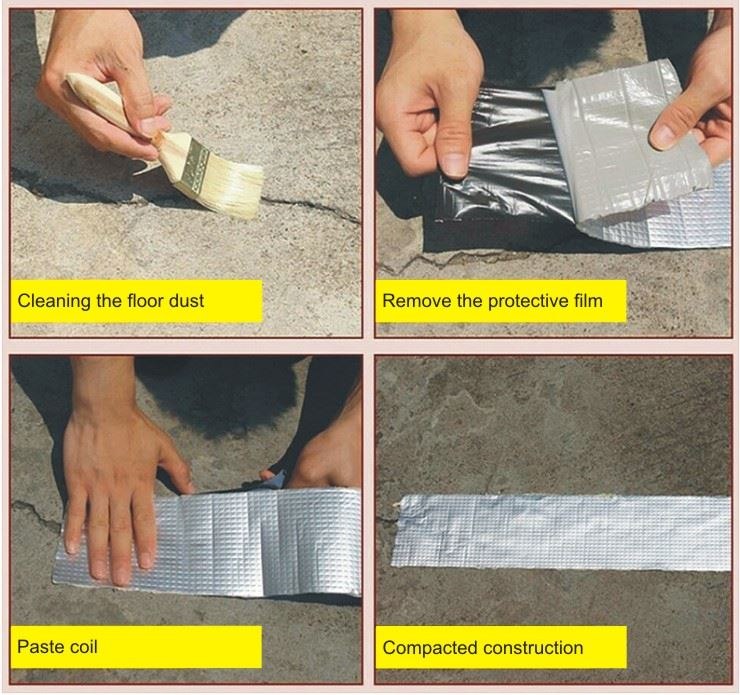 Cleaning the floor dust

Remove the protective film

Paste coil

Compacted construction