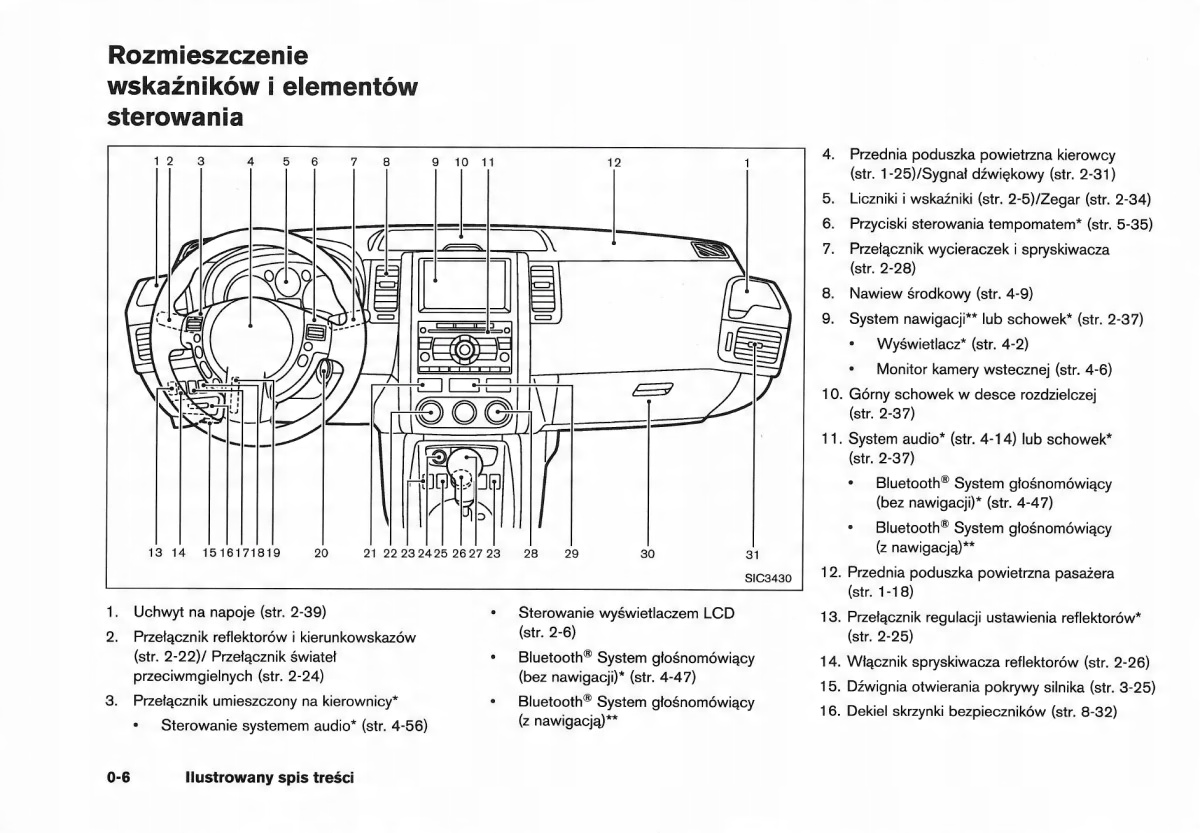 Rozmieszczenie wskaźników i elementów sterowania

1 2 3 4 5 6 7 8 9 10 11 12 1

13 14 15 16 17 18 19 20 21 22 23 24 25 26 27 23 28 29 30 31

SIC3430

1. Uchwyt na napoje (str. 2-39)
2. Przełącznik reflektorów i kierunkowskazów (str. 2-22)/ Przełącznik świateł przeciwmgielnych (str. 2-24)
3. Przełącznik umieszczony na kierownicy*
• Sterowanie systemem audio* (str. 4-56)
• Sterowanie wyświetlaczem LCD (str. 2-6)
• Bluetooth® System głośnomówiący (bez nawigacji)* (str. 4-47)
• Bluetooth® System głośnomówiący (z nawigacją)**

4. Przednia poduszka powietrzna kierowcy (str. 1-25)/Sygnał dźwiękowy (str. 2-31)
5. Liczniki i wskaźniki (str. 2-5)/Zegar (str. 2-34)
6. Przyciski sterowania tempomatem* (str. 5-35)
7. Przełącznik wycieraczek i spryskiwacza (str. 2-28)
8. Nawiew środkowy (str. 4-9)
9. System nawigacji** lub schowek* (str. 2-37)
• Wyświetlacz* (str. 4-2)
• Monitor kamery wstecznej (str. 4-6)
10. Górny schowek w desce rozdzielczej (str. 2-37)
11. System audio* (str. 4-14) lub schowek* (str. 2-37)
• Bluetooth® System głośnomówiący (bez nawigacji)* (str. 4-47)
• Bluetooth® System głośnomówiący (z nawigacją)**
12. Przednia poduszka powietrzna pasażera (str. 1-18)
13. Przełącznik regulacji ustawienia reflektorów* (str. 2-25)
14. Włącznik spryskiwacza reflektorów (str. 2-26)
15. Dźwignia otwierania pokrywy silnika (str. 3-25)
16. Dekiel skrzynki bezpieczników (str. 8-32)

0-6 Ilustrowany spis treści