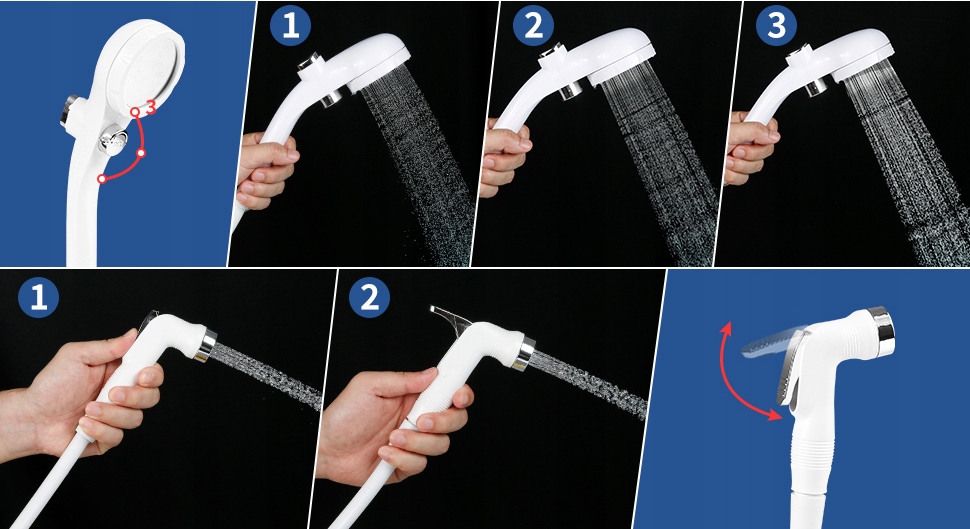 3

1

2

3

1

2