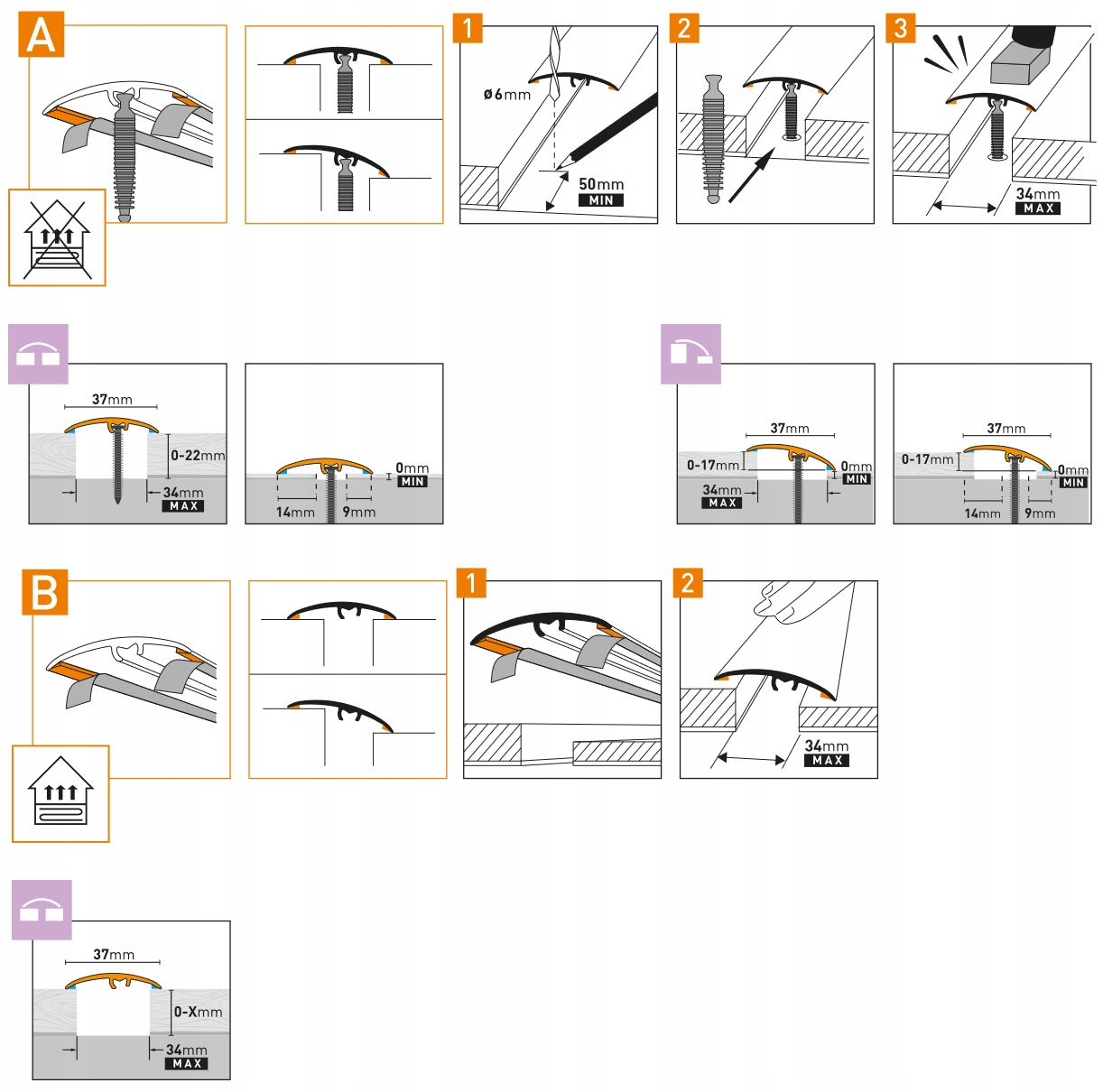 A

1

ø6mm

50mm
MIN

2

3

34mm
MAX

37mm

0-22mm

34mm
MAX

0mm
MIN

14mm

9mm

37mm

0-17mm

0mm
MIN

34mm
MAX

37mm

0-17mm

0mm
MIN

14mm

9mm

B

1

2

34mm
MAX

37mm

0-Xmm

34mm
MAX