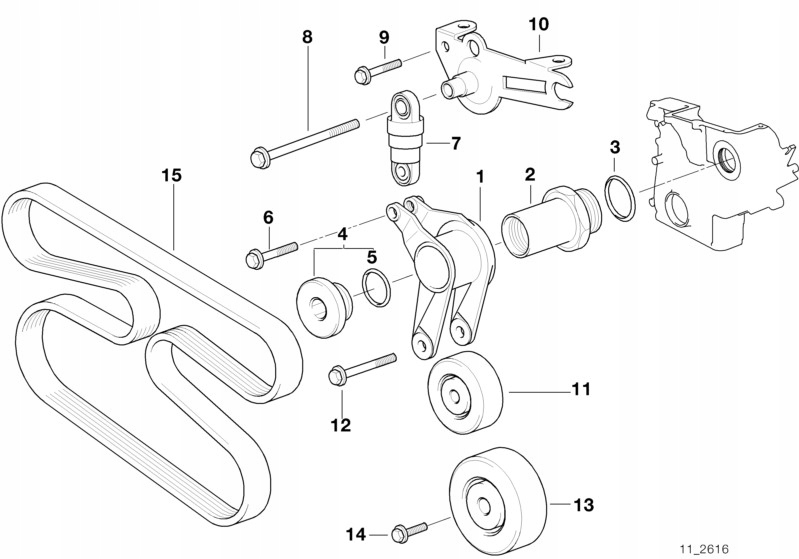 8
9
10
7
3
15
1
2
6
4
5
11
12
13
14
11_2616