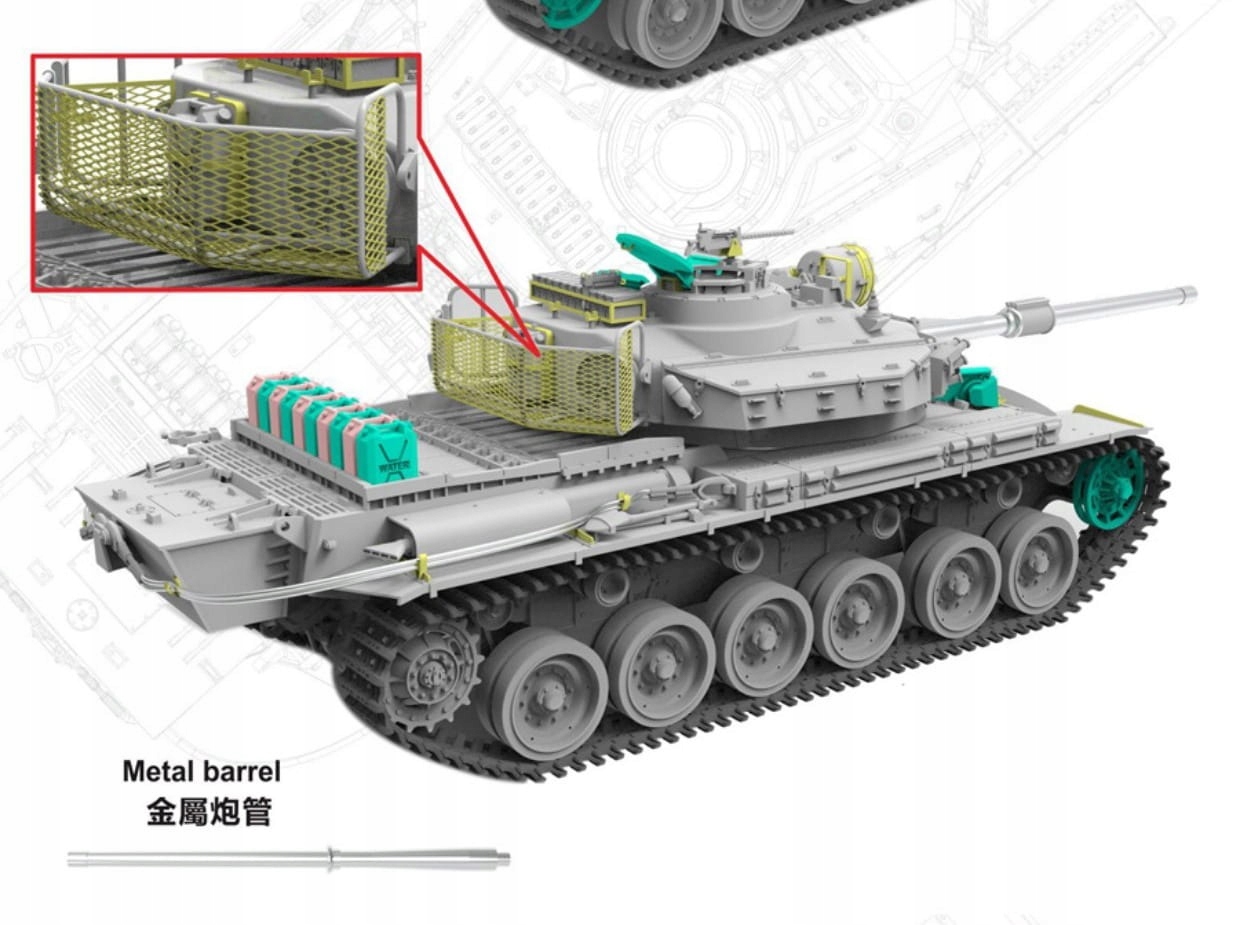 WATER

Metal barrel
金屬炮管