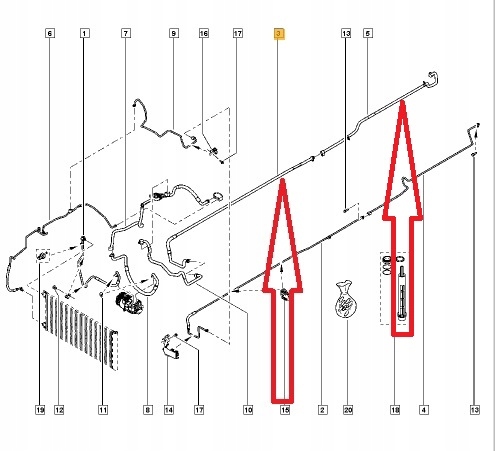 6 1 7 9 16 17 3 13 5

19 12 11 8 14 17 10 15 2 20 18 4 13