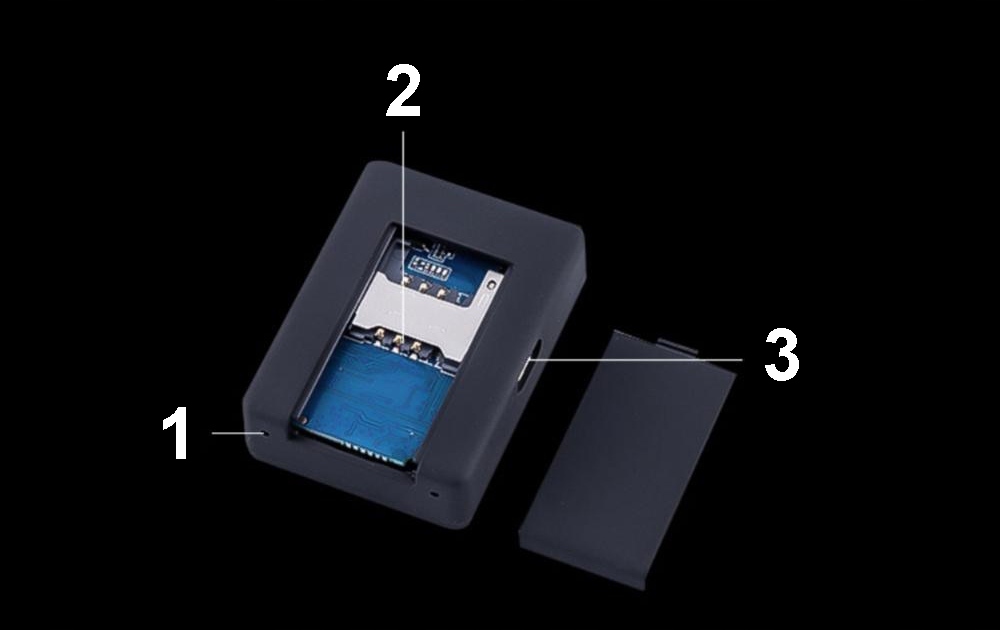 2
3
1