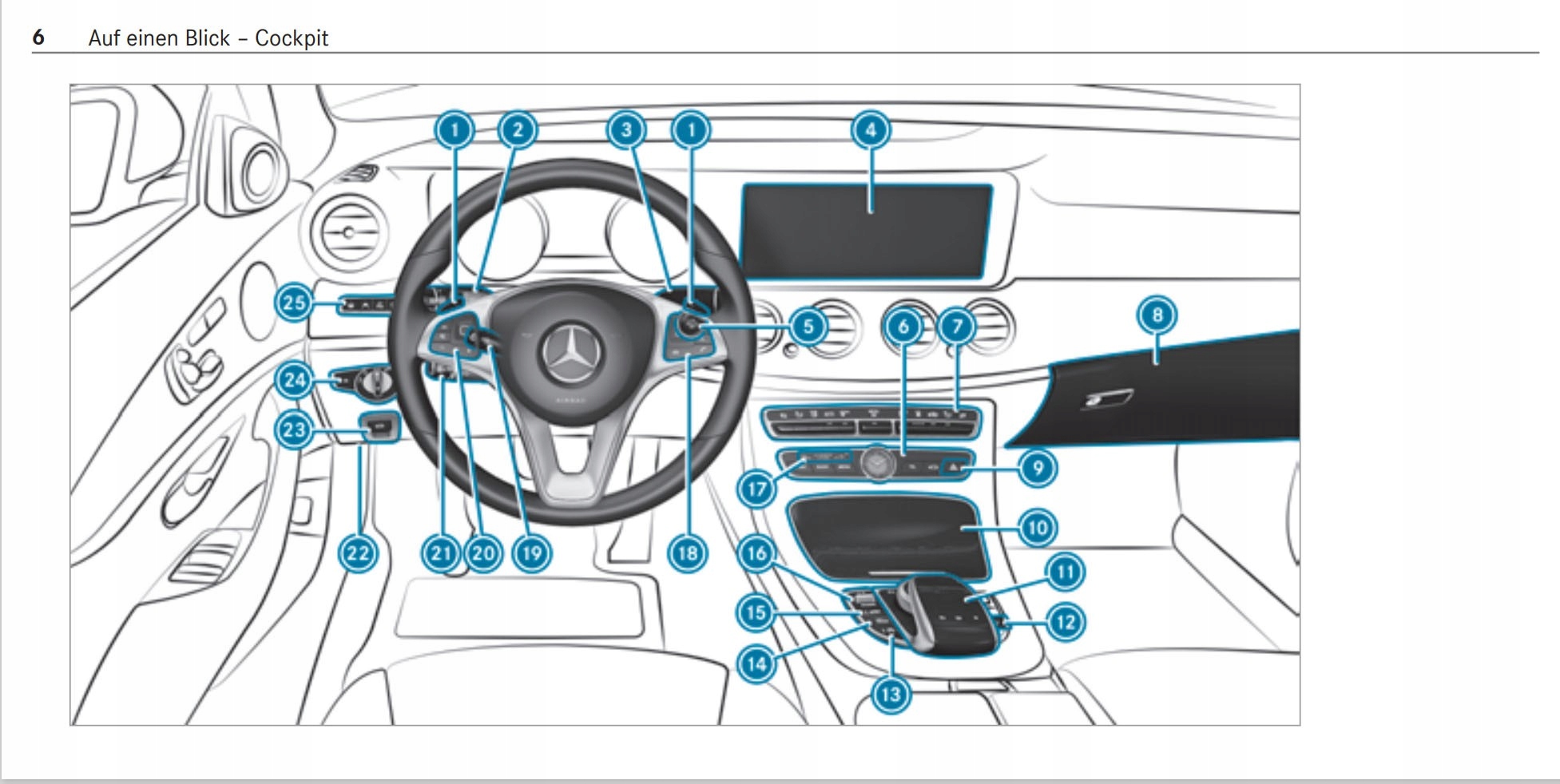 6 Auf einen Blick – Cockpit

1
2
3
1
4
25
5
6
7
8
24
23
9
17
10
22
21
20
19
18
16
11
15
12
14
13