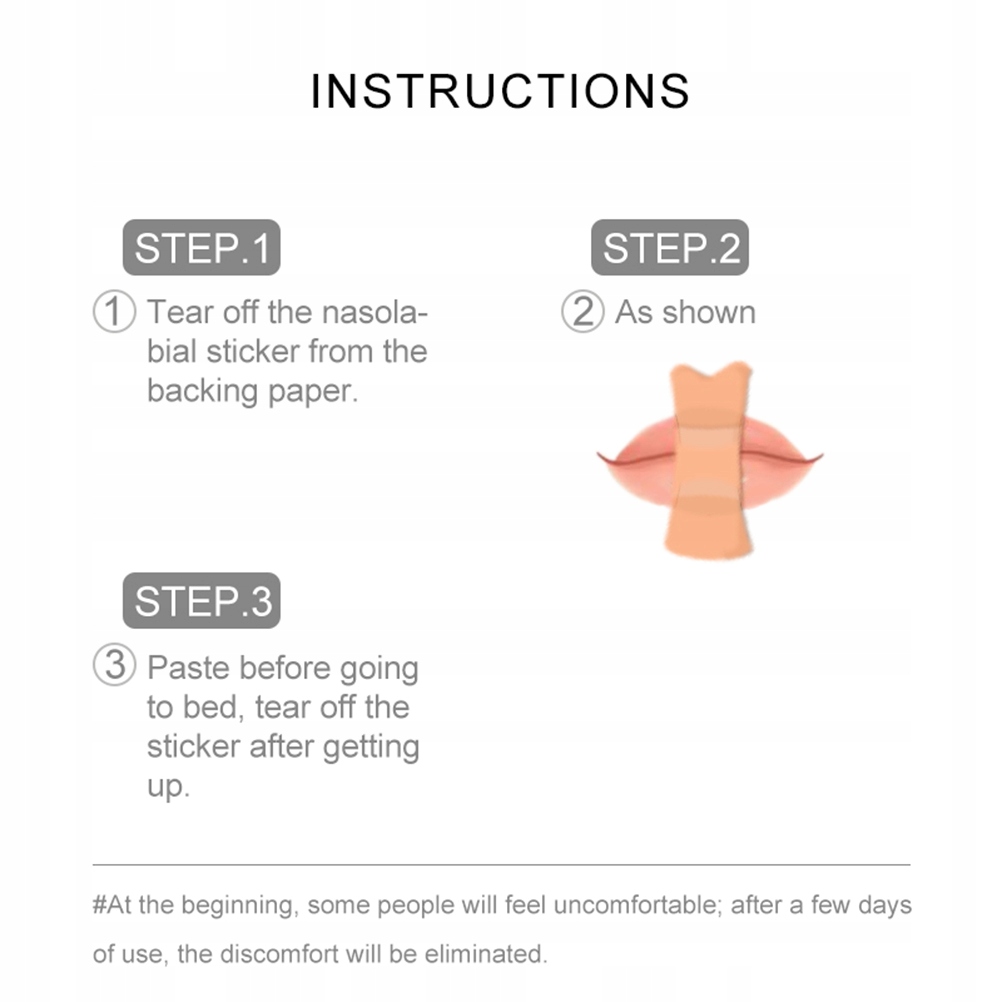 INSTRUCTIONS

STEP.1

① Tear off the nasolabial sticker from the backing paper.

STEP.2

② As shown

STEP.3

③ Paste before going to bed, tear off the sticker after getting up.

#At the beginning, some people will feel uncomfortable; after a few days of use, the discomfort will be eliminated.