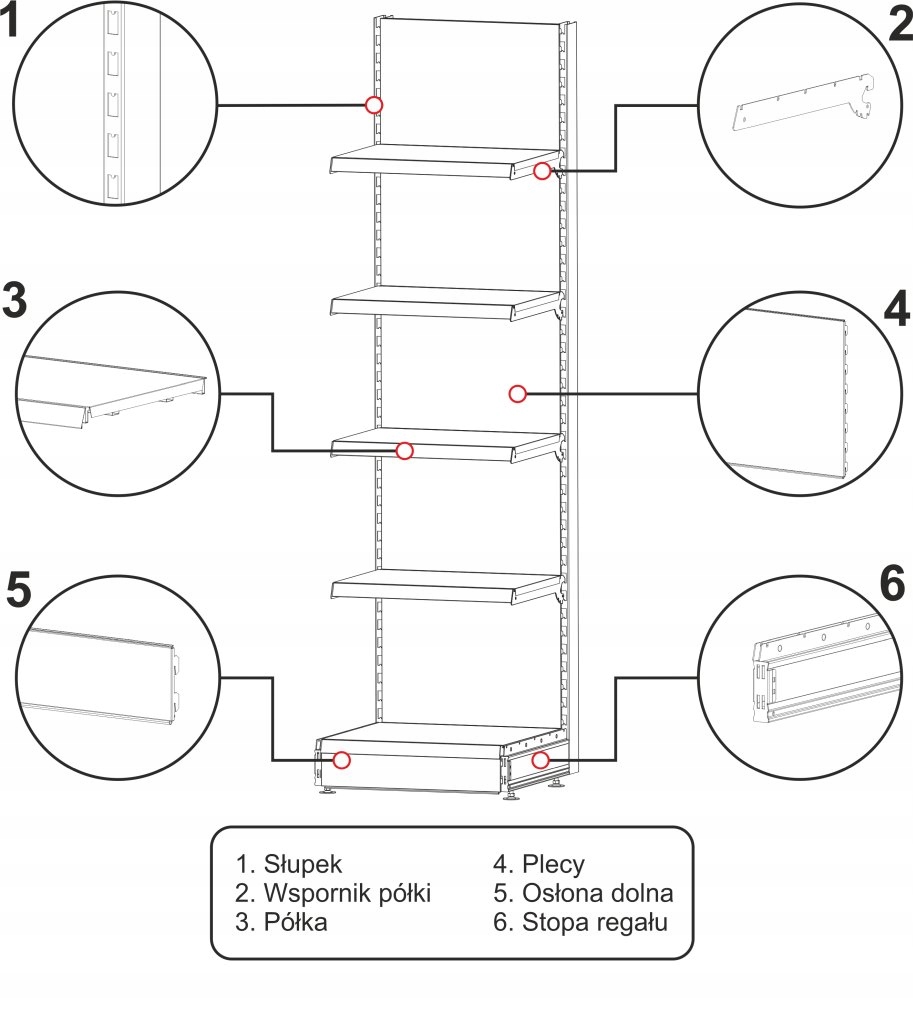 1

2

3

4

5

6

1. Słupek
2. Wspornik półki
3. Półka

4. Plecy
5. Osłona dolna
6. Stopa regału