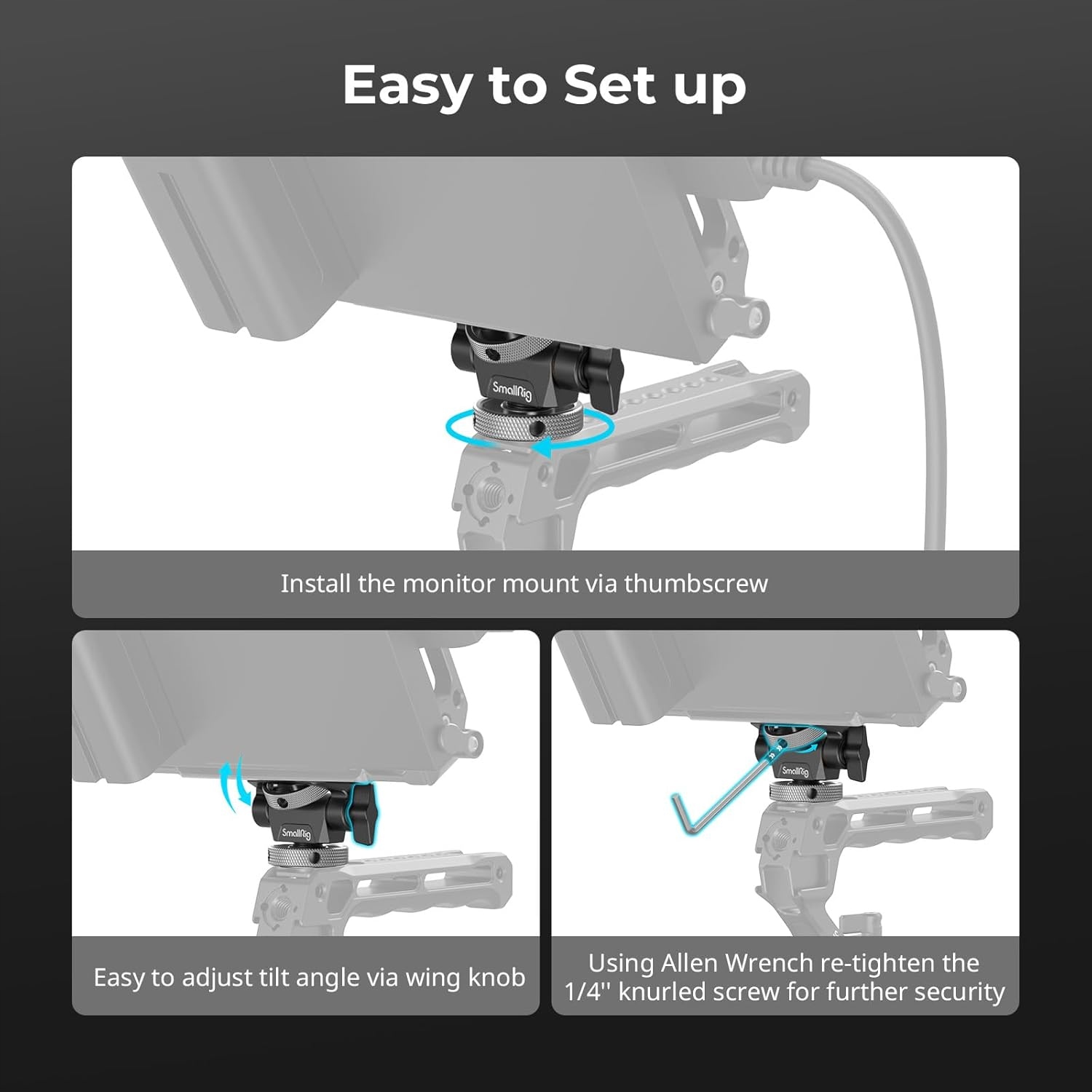 Easy to Set up

SmallRig

Install the monitor mount via thumbscrew

SmallRig

Easy to adjust tilt angle via wing knob

SmallRig

Using Allen Wrench re-tighten the 1/4'' knurled screw for further security