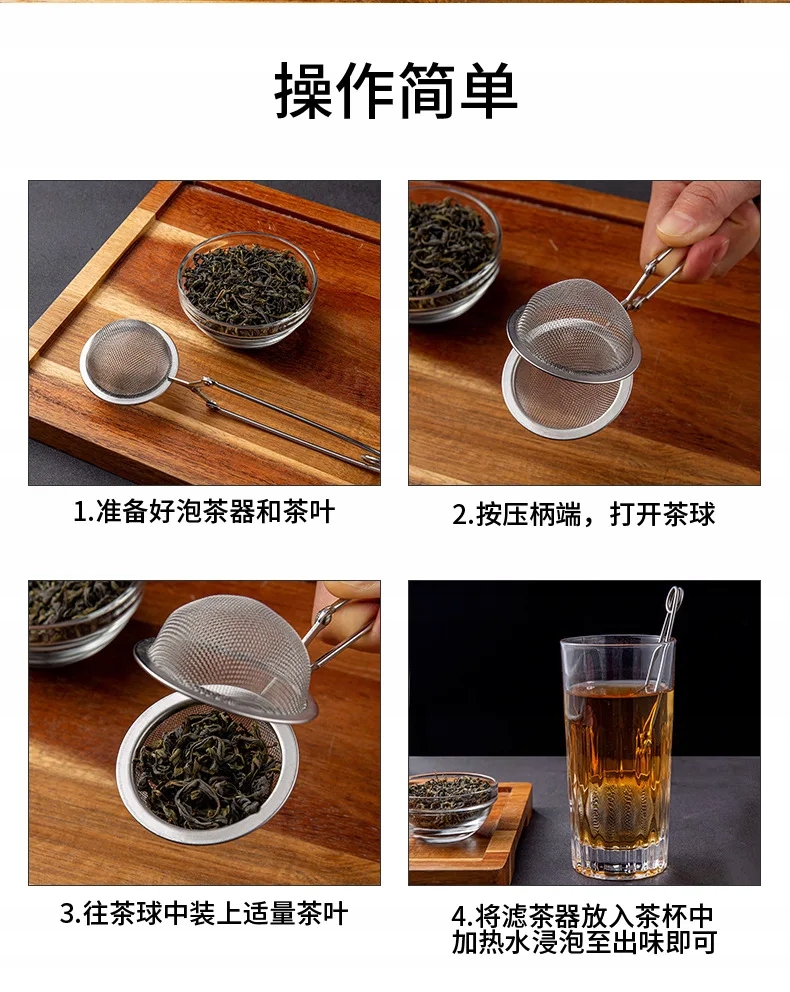 操作简单

1.准备好泡茶器和茶叶

2.按压柄端，打开茶球

3.往茶球中装上适量茶叶

4.将滤茶器放入茶杯中
加热水浸泡至出味即可