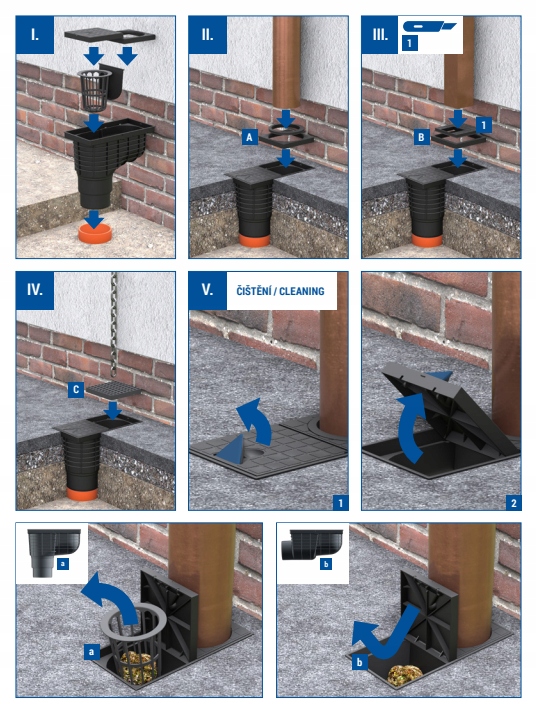 I.

II.

A

III.

1

B

1

IV.

C

V.

ČIŠTĚNÍ / CLEANING

1

2

a

a

b

b