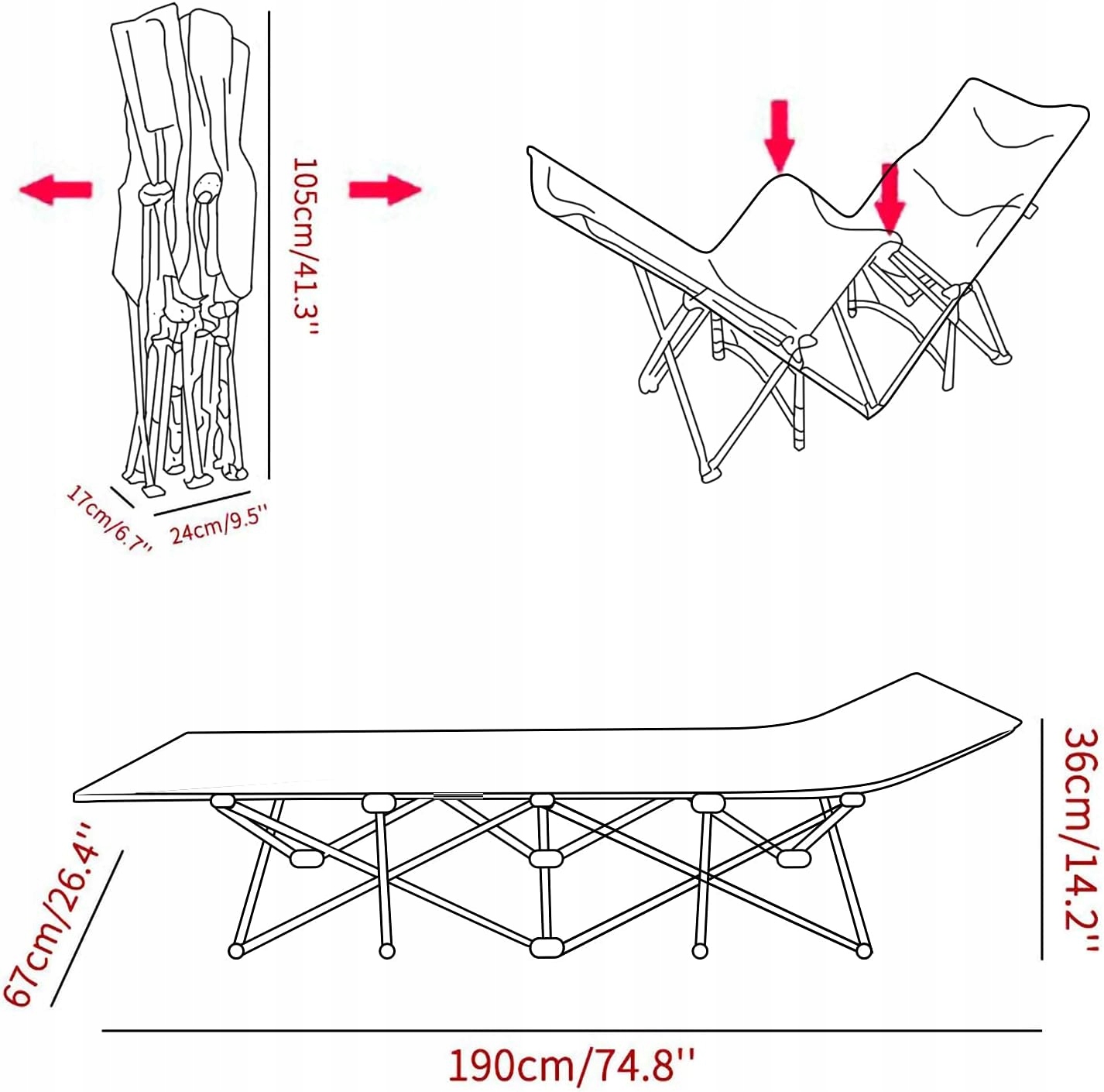 105cm/41.3''

17cm/6.7''

24cm/9.5''

67cm/26.4''

36cm/14.2''

190cm/74.8''