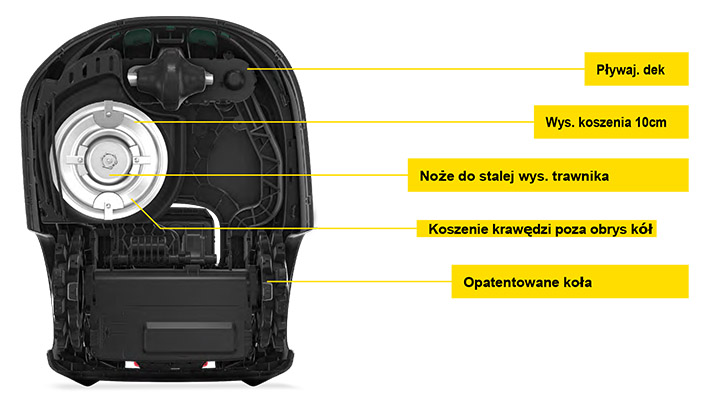 Pływaj. dek

Wys. koszenia 10cm

Noże do stalej wys. trawnika

Koszenie krawędzi poza obrys kół

Opatentowane koła