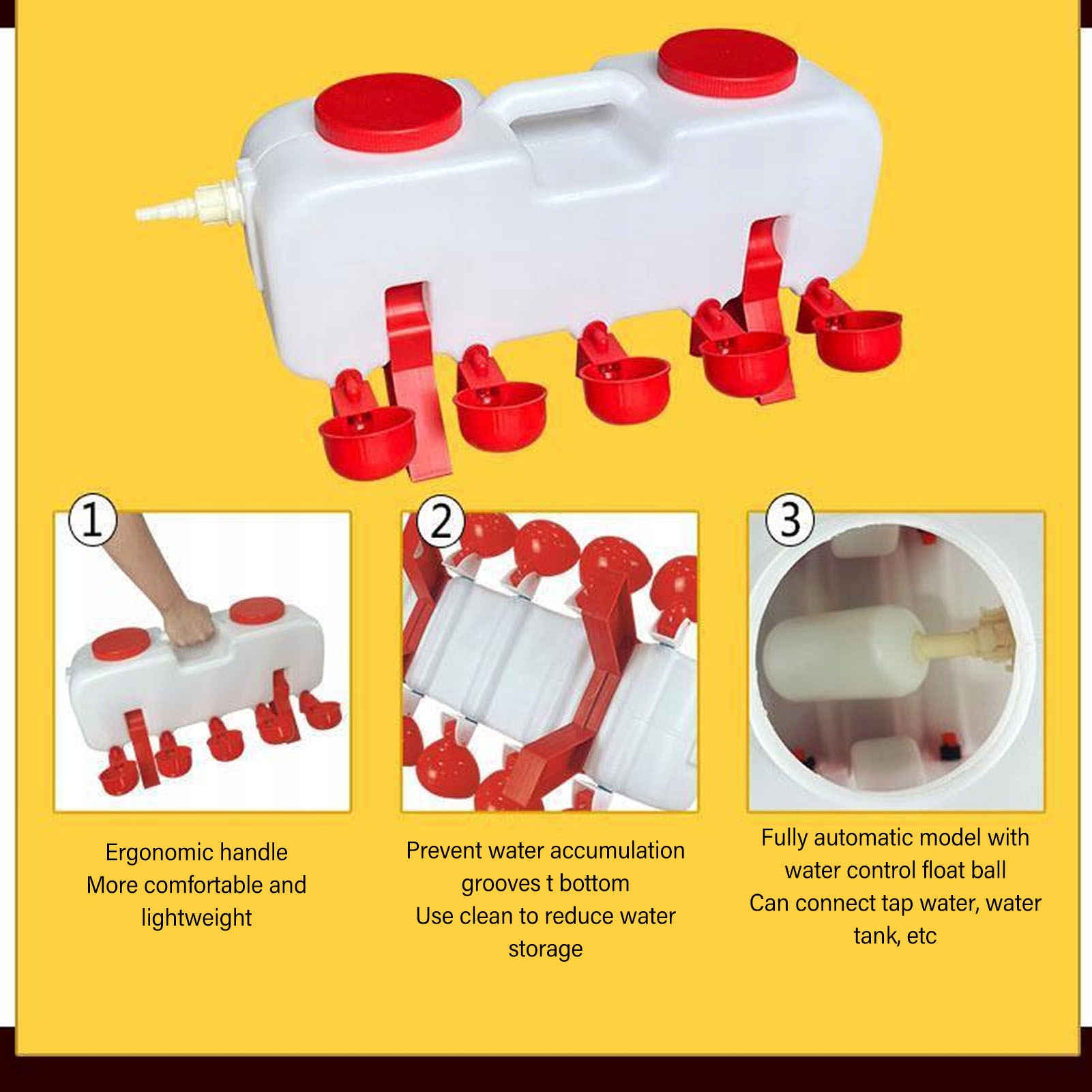 1

Ergonomic handle
More comfortable and lightweight

2

Prevent water accumulation grooves t bottom
Use clean to reduce water storage

3

Fully automatic model with water control float ball
Can connect tap water, water tank, etc