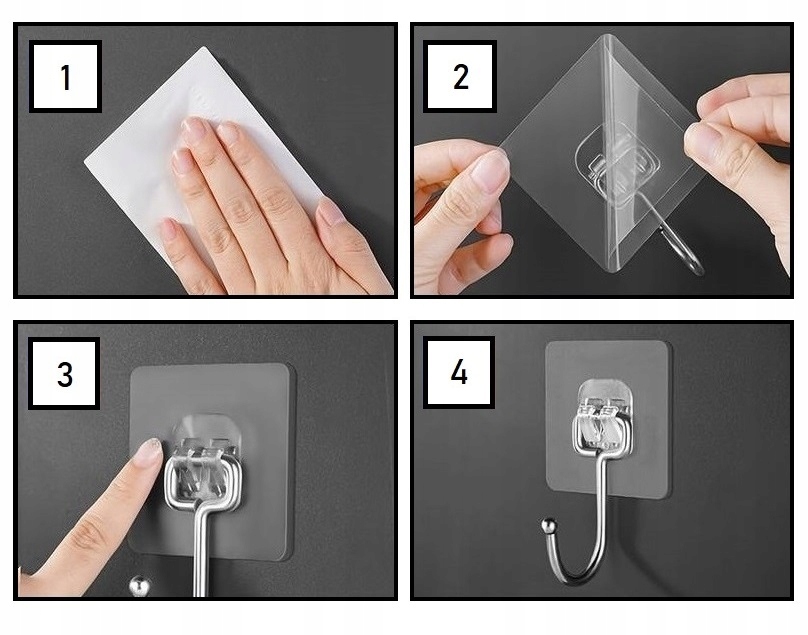 1

2

3

4