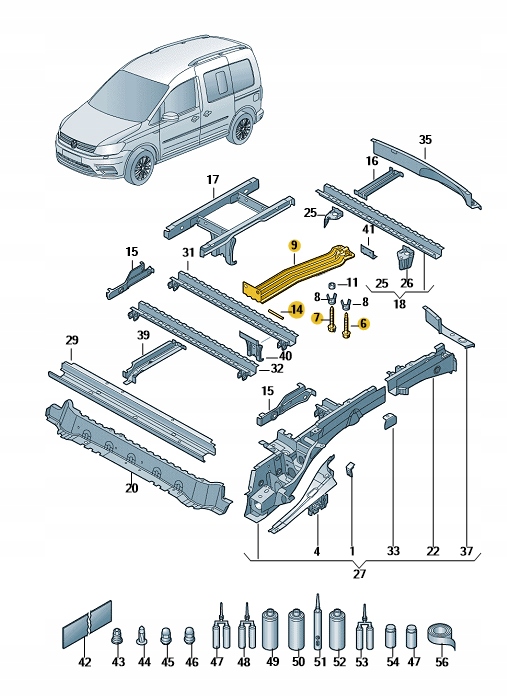 35
16
17
25
41
9
15
31
11
25
26
8
8
18
14
7
6
29
39
40
32
15
20
4
1
33
22
37
27
42
43
44
45
46
47
48
49
50
51
52
53
54
47
56