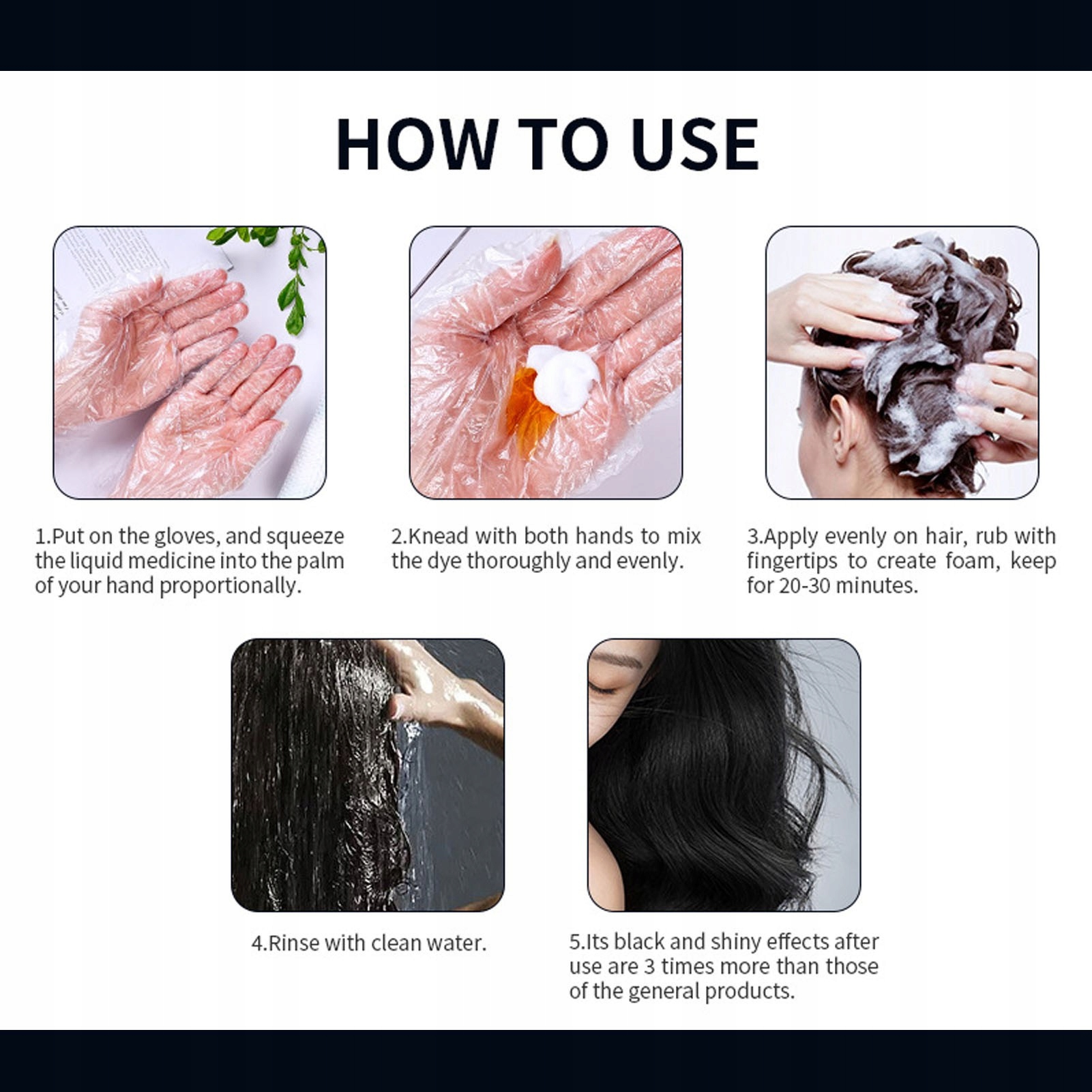 HOW TO USE

1.Put on the gloves, and squeeze the liquid medicine into the palm of your hand proportionally.

2.Knead with both hands to mix the dye thoroughly and evenly.

3.Apply evenly on hair, rub with fingertips to create foam, keep for 20-30 minutes.

4.Rinse with clean water.

5.Its black and shiny effects after use are 3 times more than those of the general products.