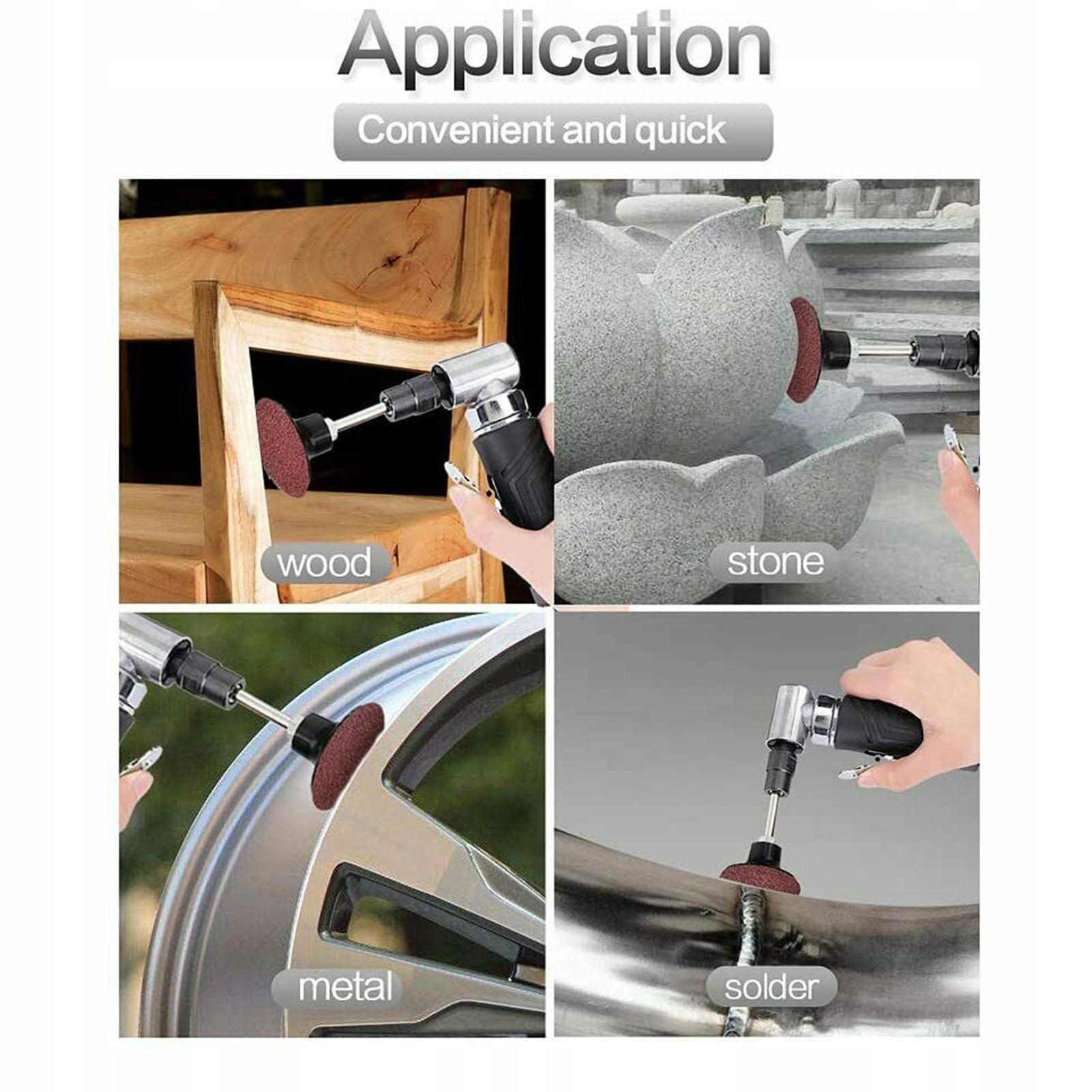 Application

Convenient and quick

wood

stone

metal

solder