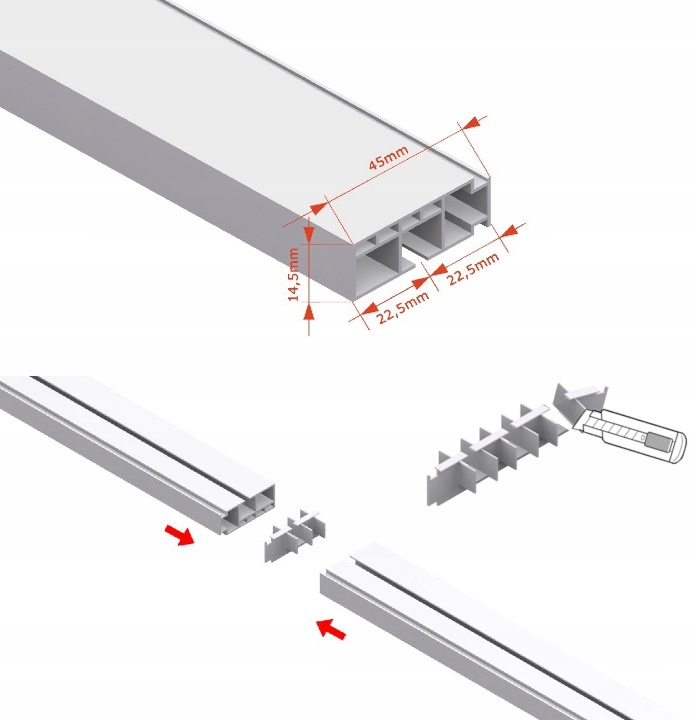 45mm

14,5mm

22,5mm

22,5mm