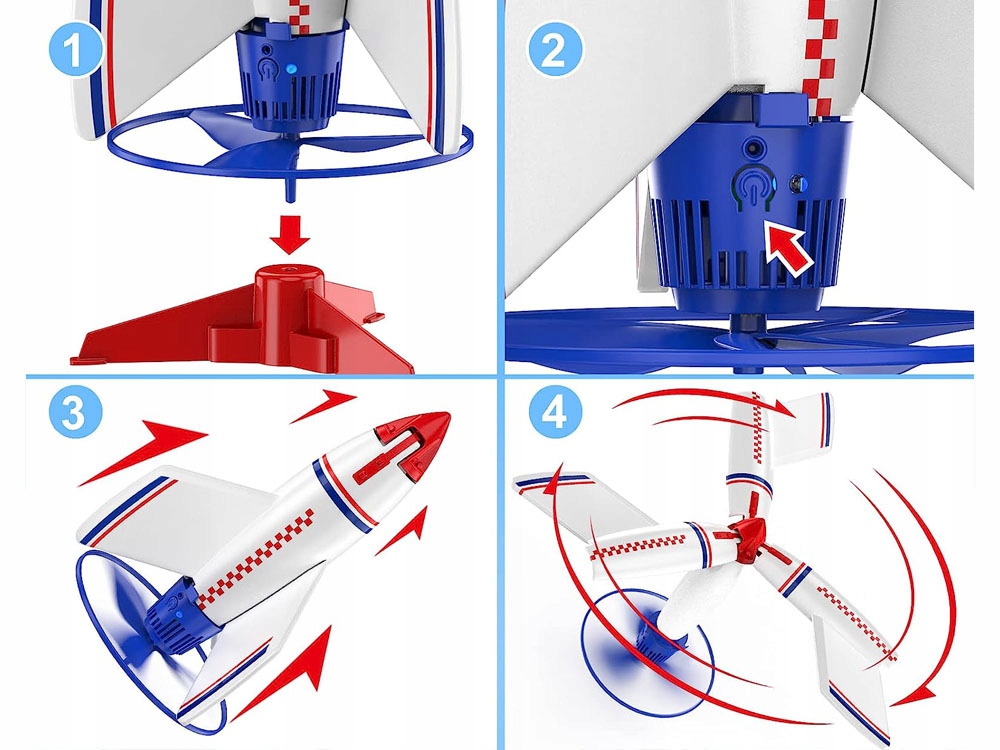 1

2

3

4