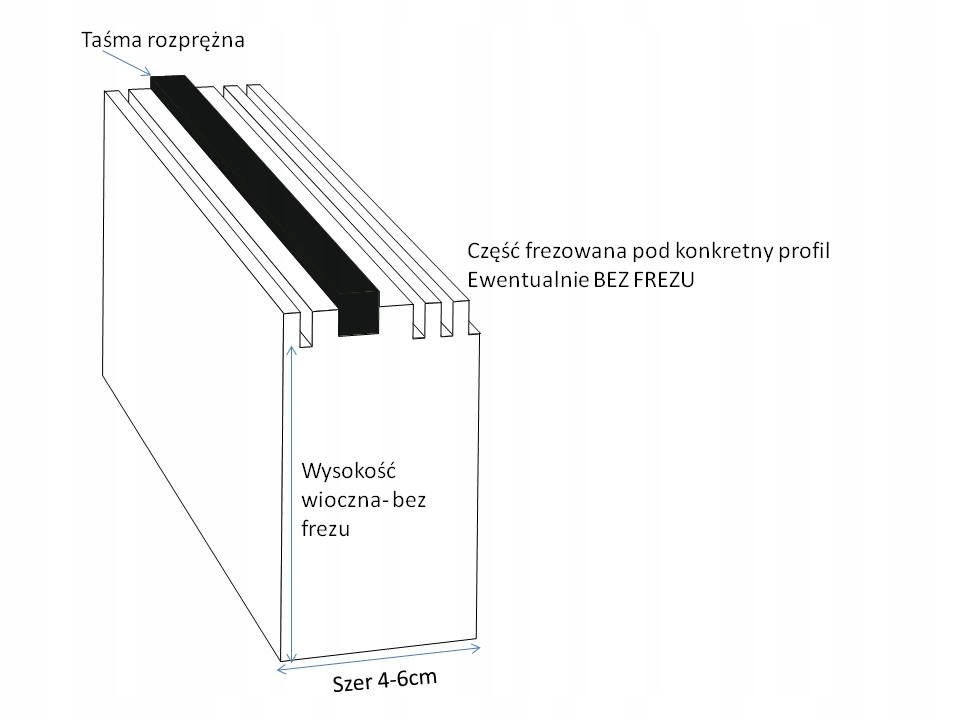 Taśma rozprężna

Część frezowana pod konkretny profil
Ewentualnie BEZ FREZU

Wysokość wioczna- bez frezu

Szer 4-6cm