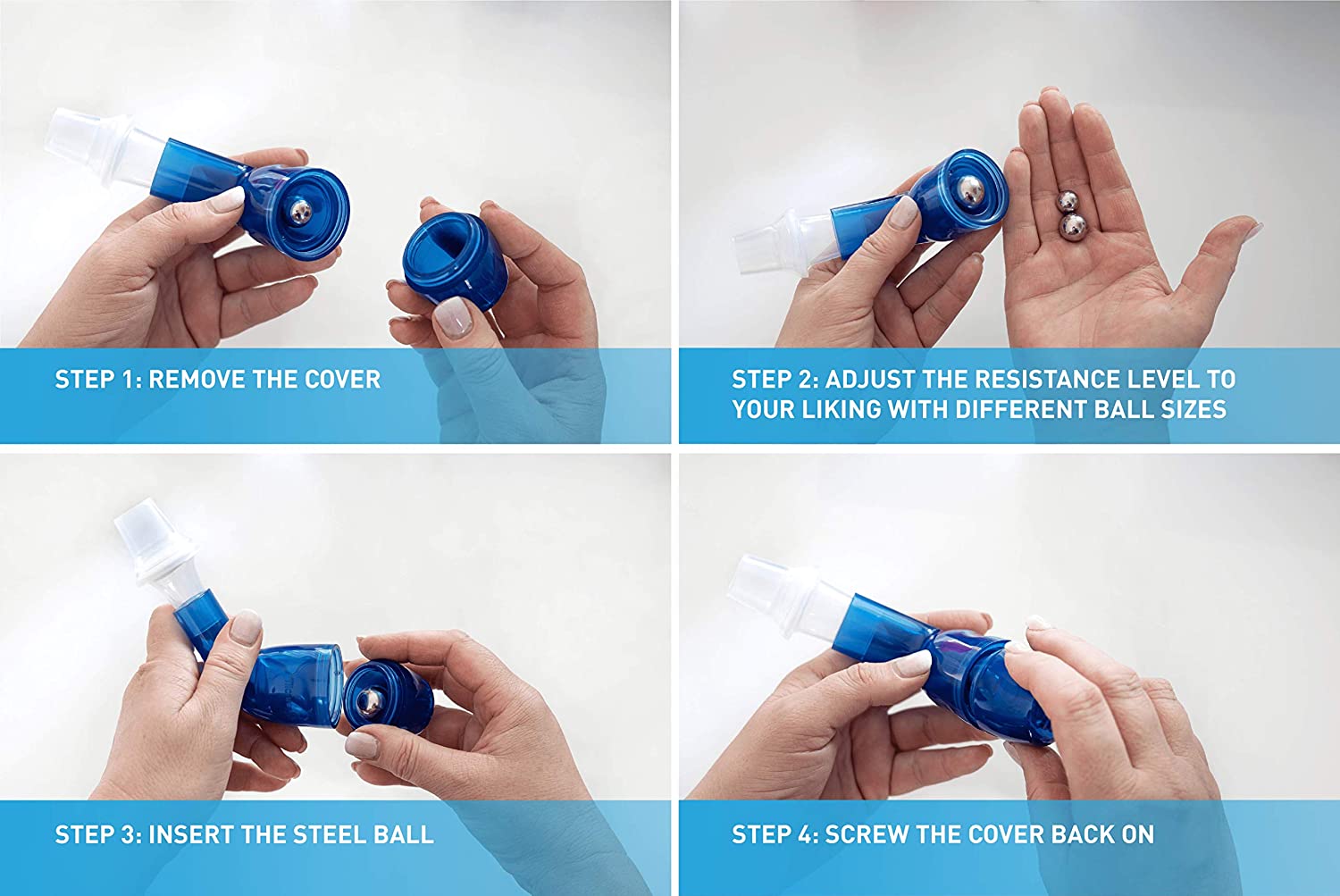 STEP 1: REMOVE THE COVER

STEP 2: ADJUST THE RESISTANCE LEVEL TO YOUR LIKING WITH DIFFERENT BALL SIZES

STEP 3: INSERT THE STEEL BALL

STEP 4: SCREW THE COVER BACK ON