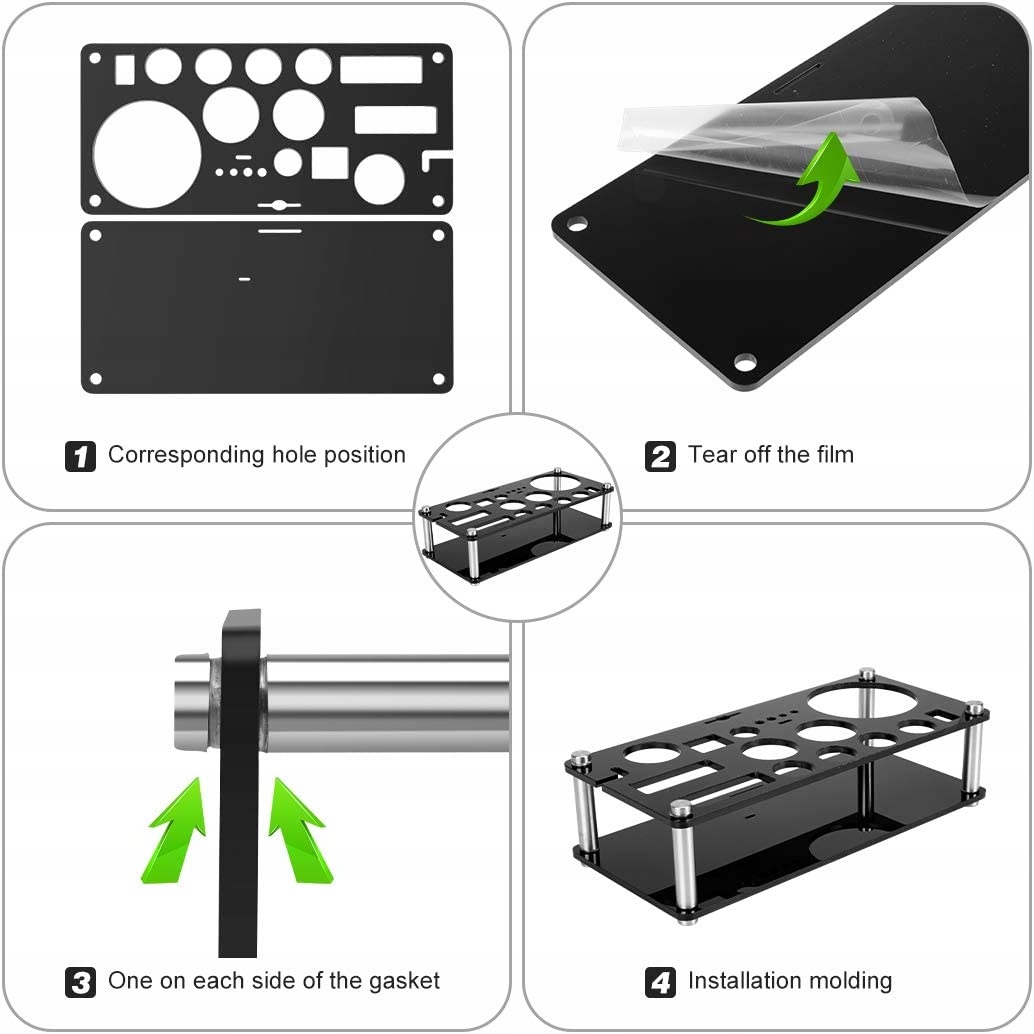 1 Corresponding hole position

2 Tear off the film

3 One on each side of the gasket

4 Installation molding