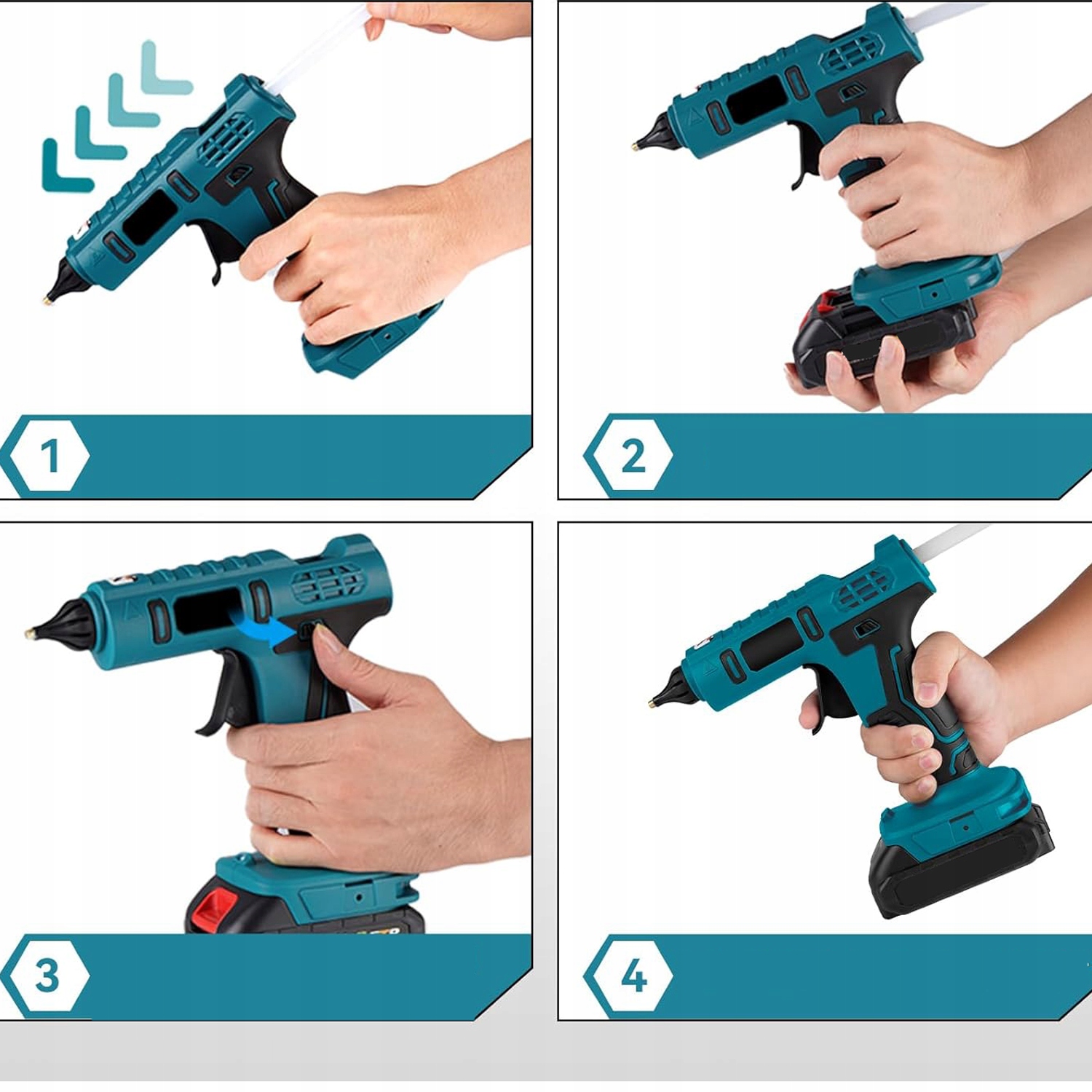 1

2

3

4