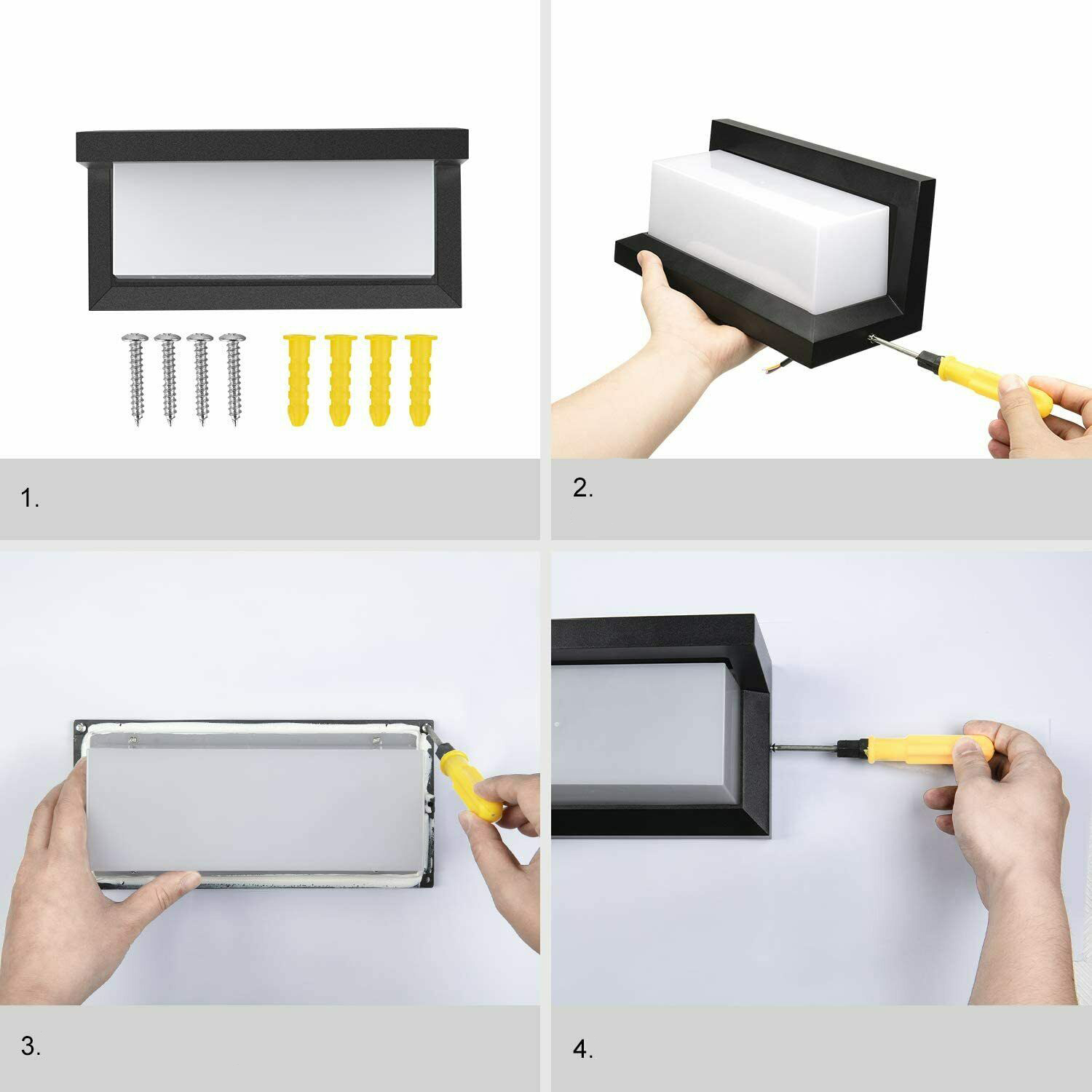 1.

2.

3.

4.