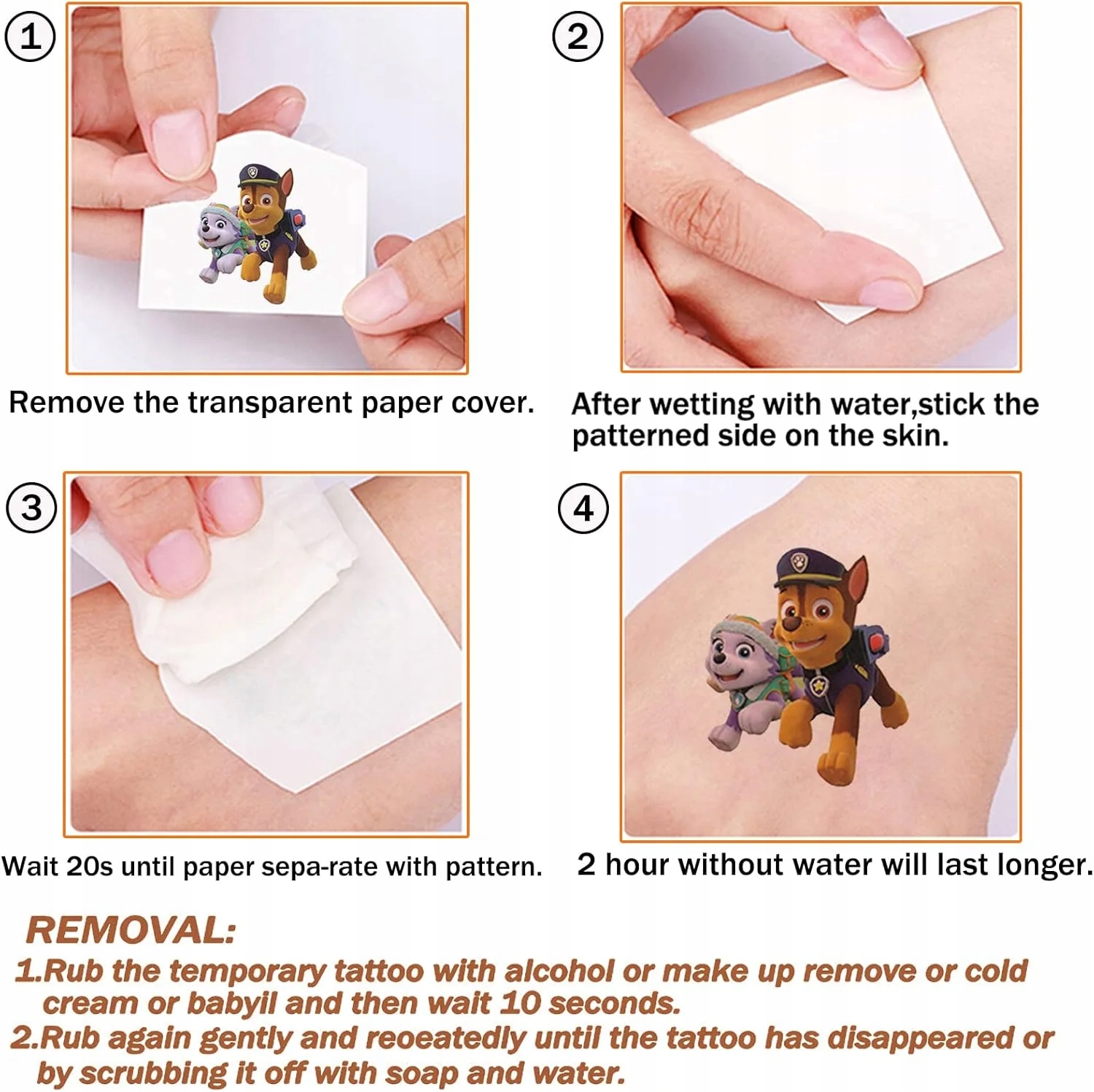 1

Remove the transparent paper cover.

2

After wetting with water,stick the patterned side on the skin.

3

Wait 20s until paper sepa-rate with pattern.

4

2 hour without water will last longer.

REMOVAL:

1.Rub the temporary tattoo with alcohol or make up remove or cold cream or babyil and then wait 10 seconds.

2.Rub again gently and reoeatedly until the tattoo has disappeared or by scrubbing it off with soap and water.