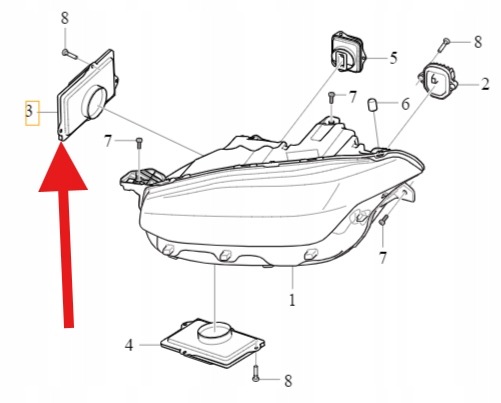 8
8
5
2
3
7
6
7
7
1
4
8