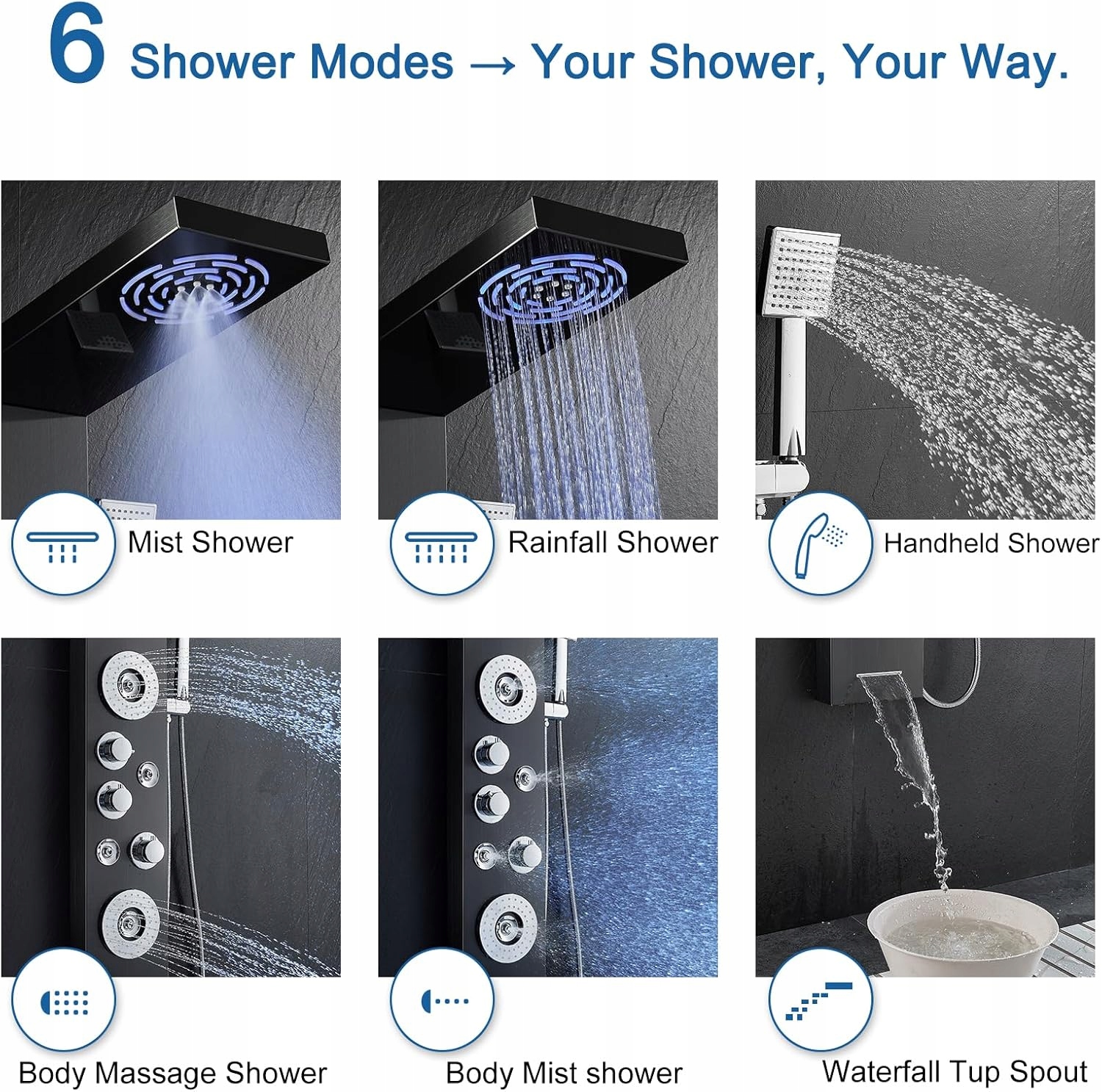 6 Shower Modes → Your Shower, Your Way.

Mist Shower

Rainfall Shower

Handheld Shower

Body Massage Shower

Body Mist shower

Waterfall Tup Spout