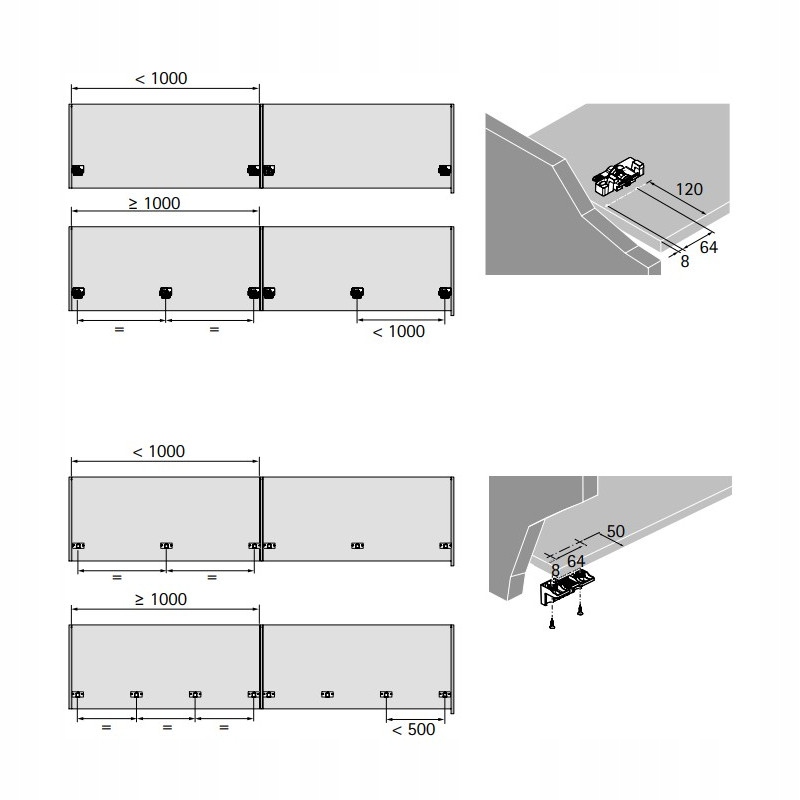 < 1000

≥ 1000

=
=
< 1000

120
64
8

< 1000

=
=

≥ 1000

=
=
=
< 500

50
8
64