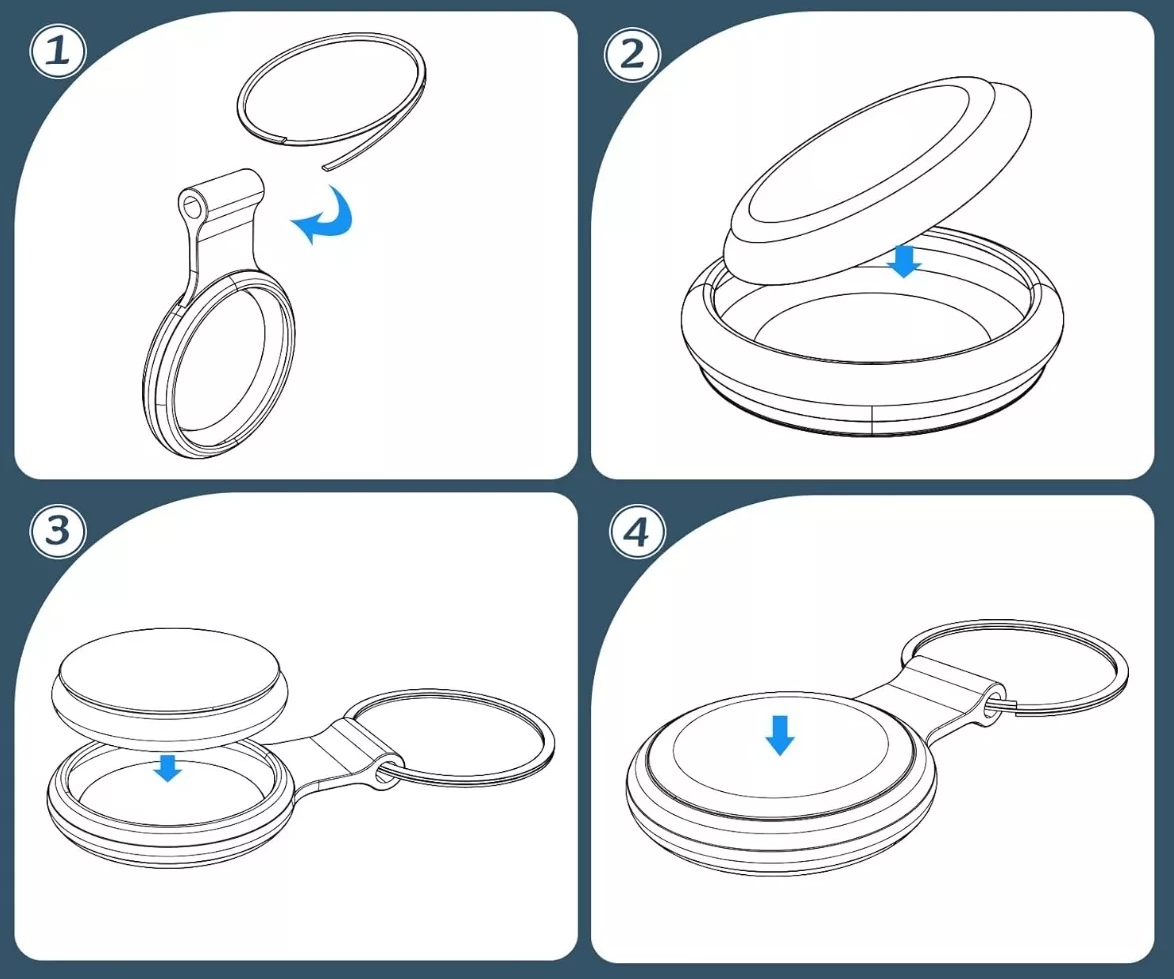 1

2

3

4