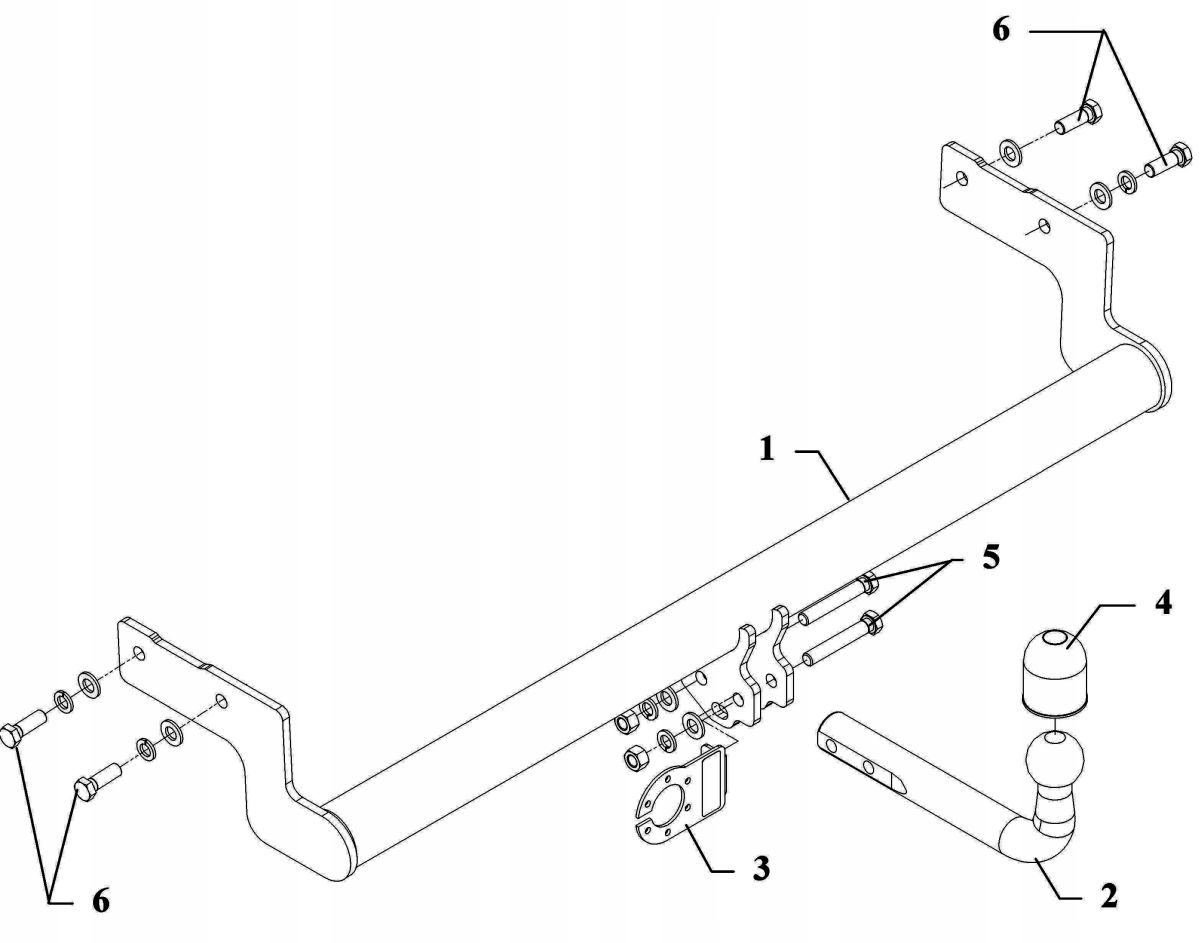 6
1
5
4
6
3
2